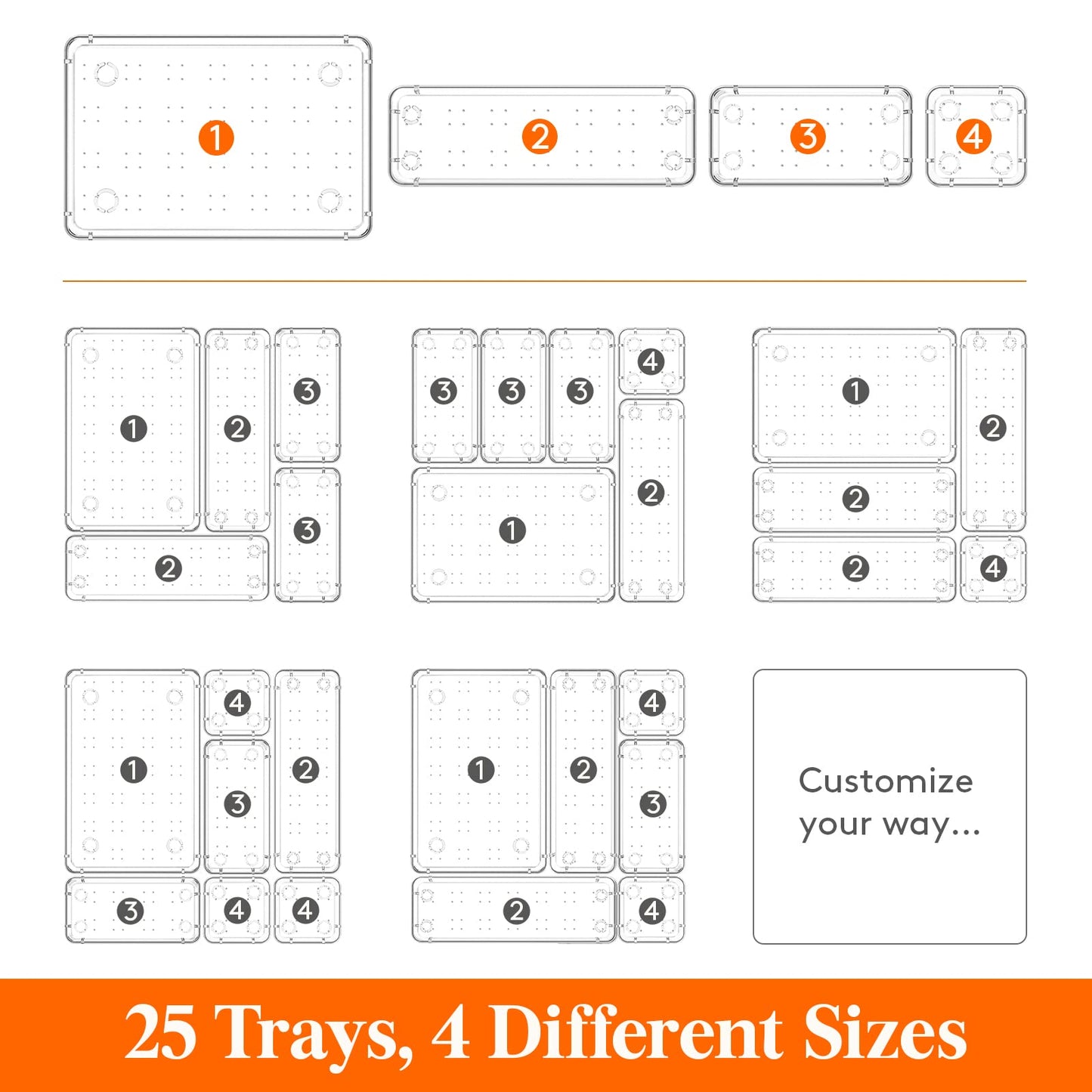 1 2 3 4

1 2 3 3 2

3 3 3 4 1 2

1 2 2 2 4

1 4 3 2 3 4 4

1 2 4 3 2 4

Customize your way...

25 Trays, 4 Different Sizes