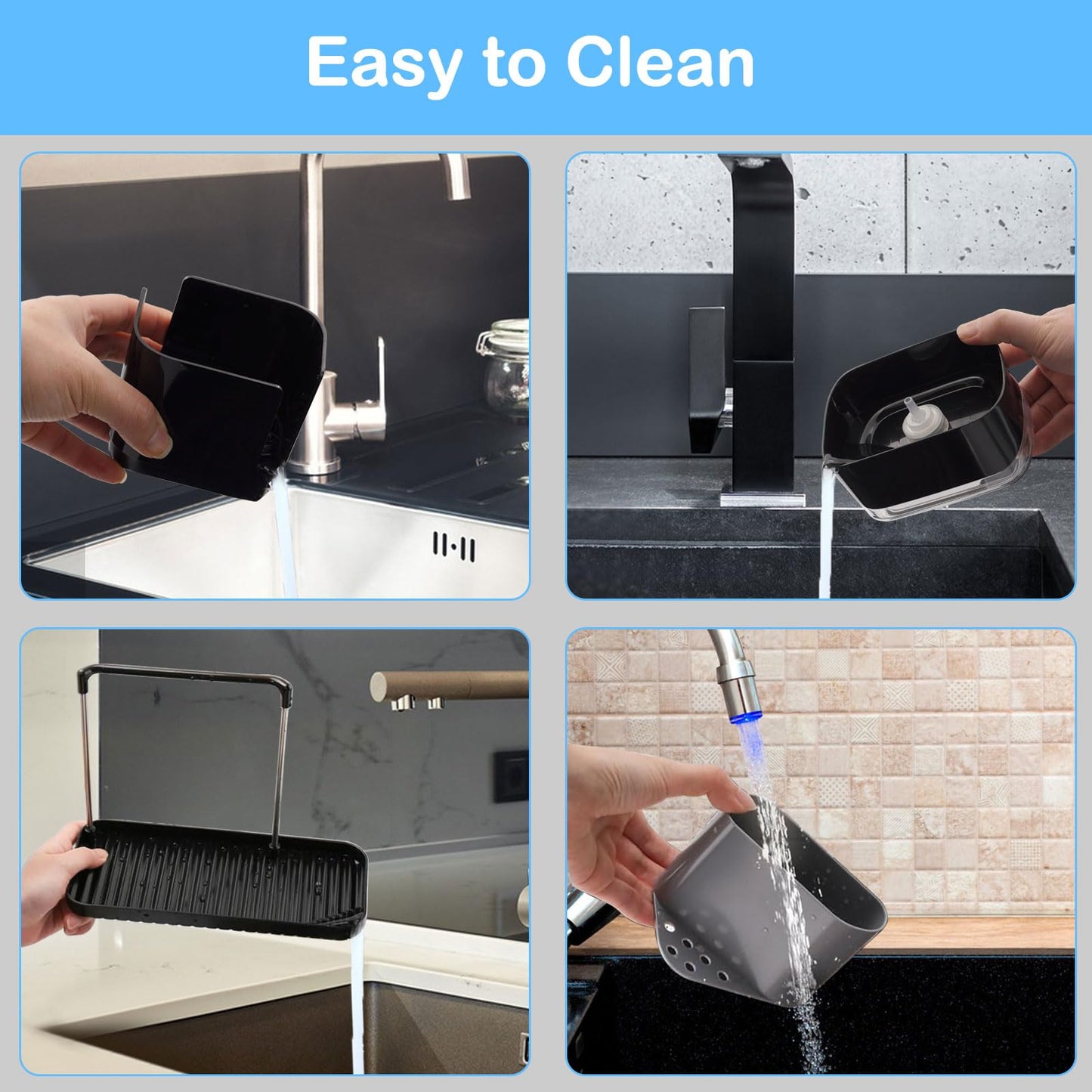 Easy to Clean