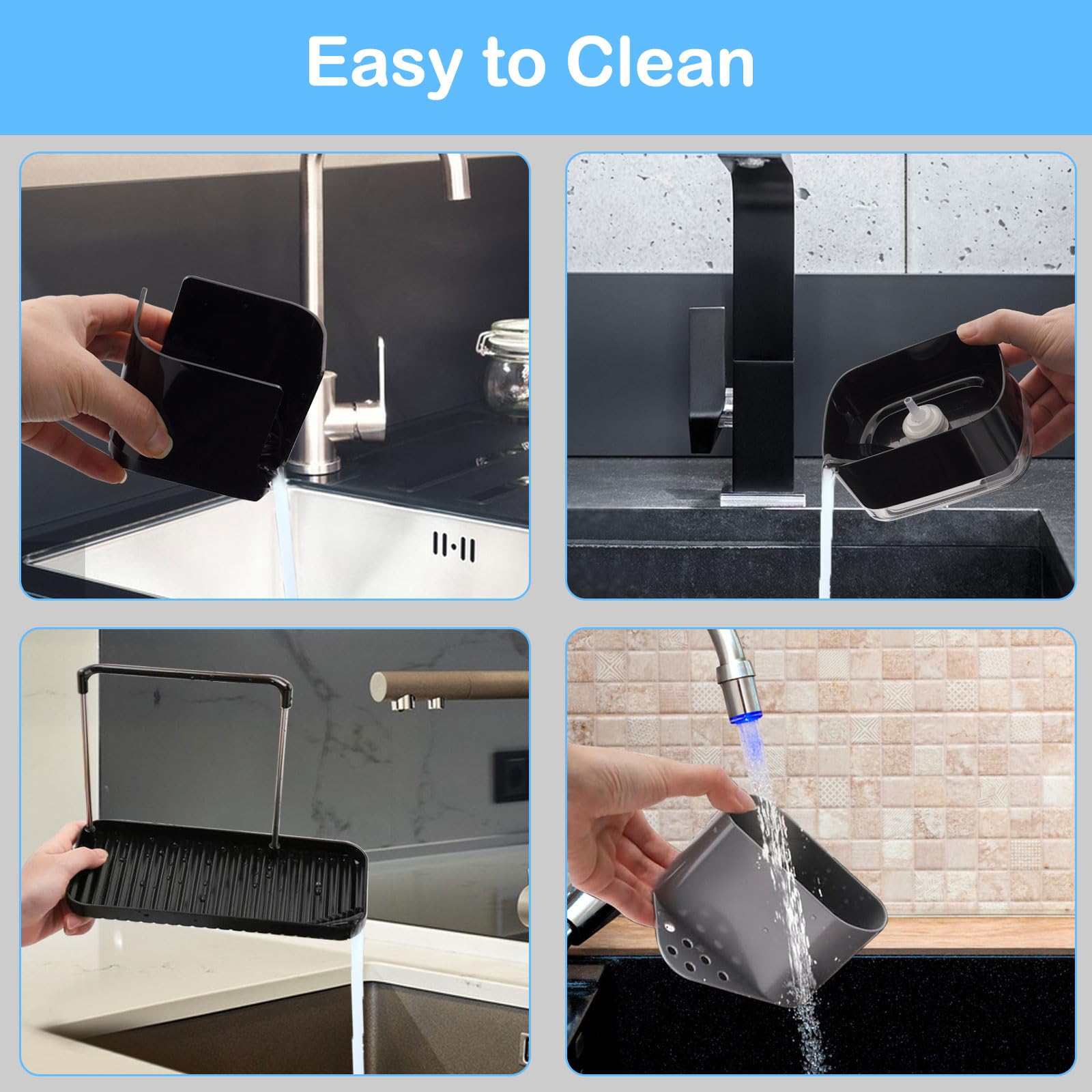 Easy to Clean