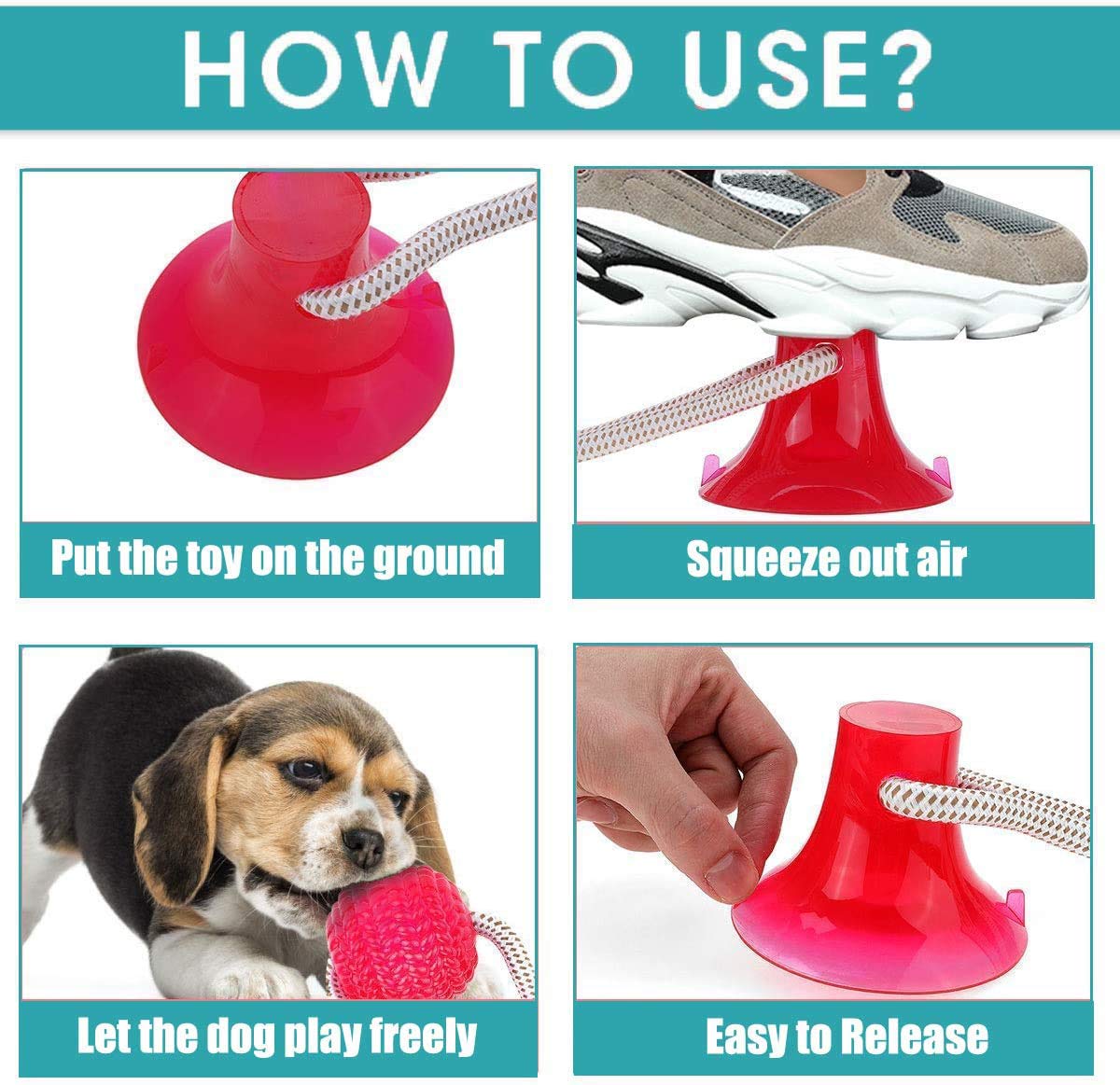 HOW TO USE?

Put the toy on the ground

Squeeze out air

Let the dog play freely

Easy to Release