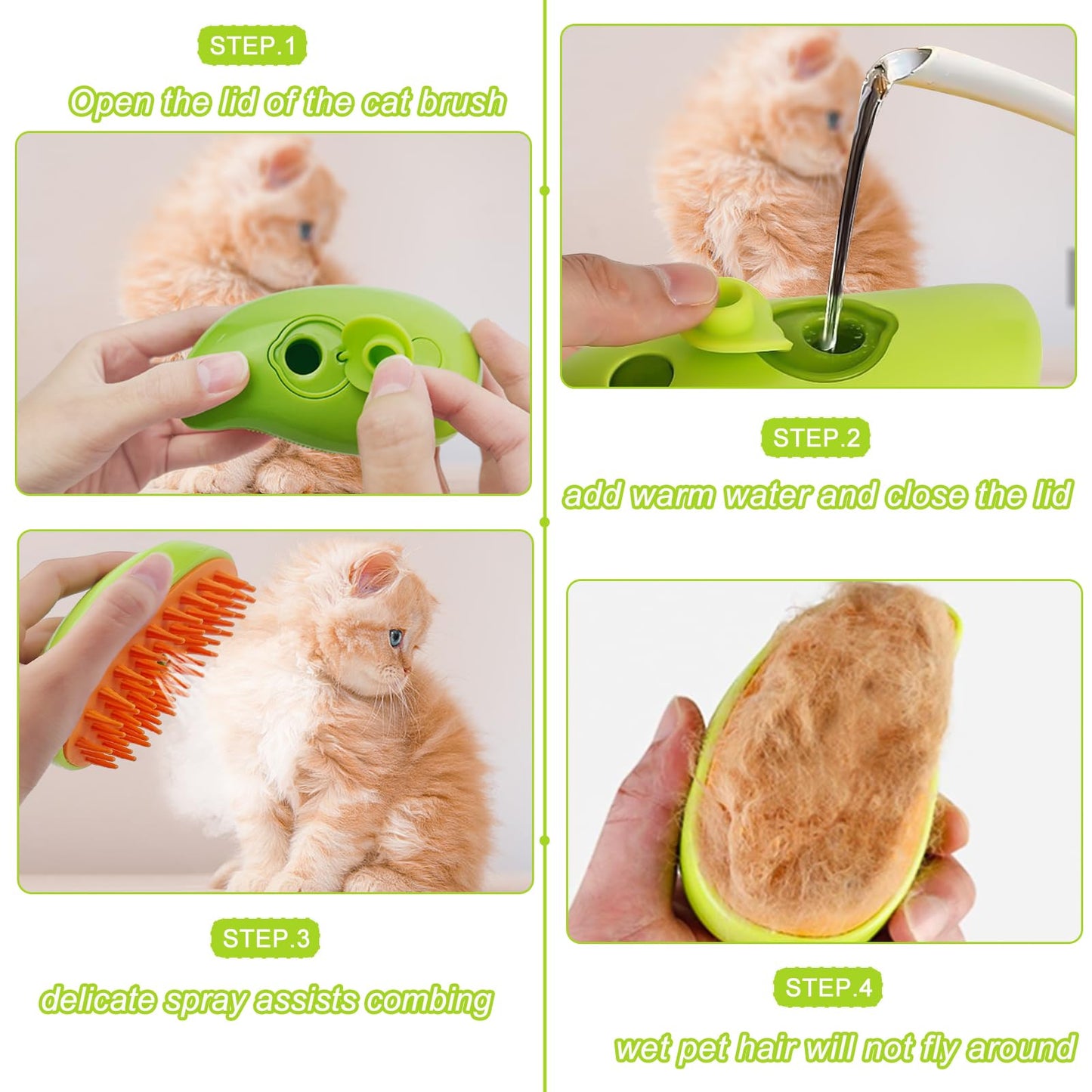 STEP.1

Open the lid of the cat brush

STEP.2

add warm water and close the lid

STEP.3

delicate spray assists combing

STEP.4

wet pet hair will not fly around