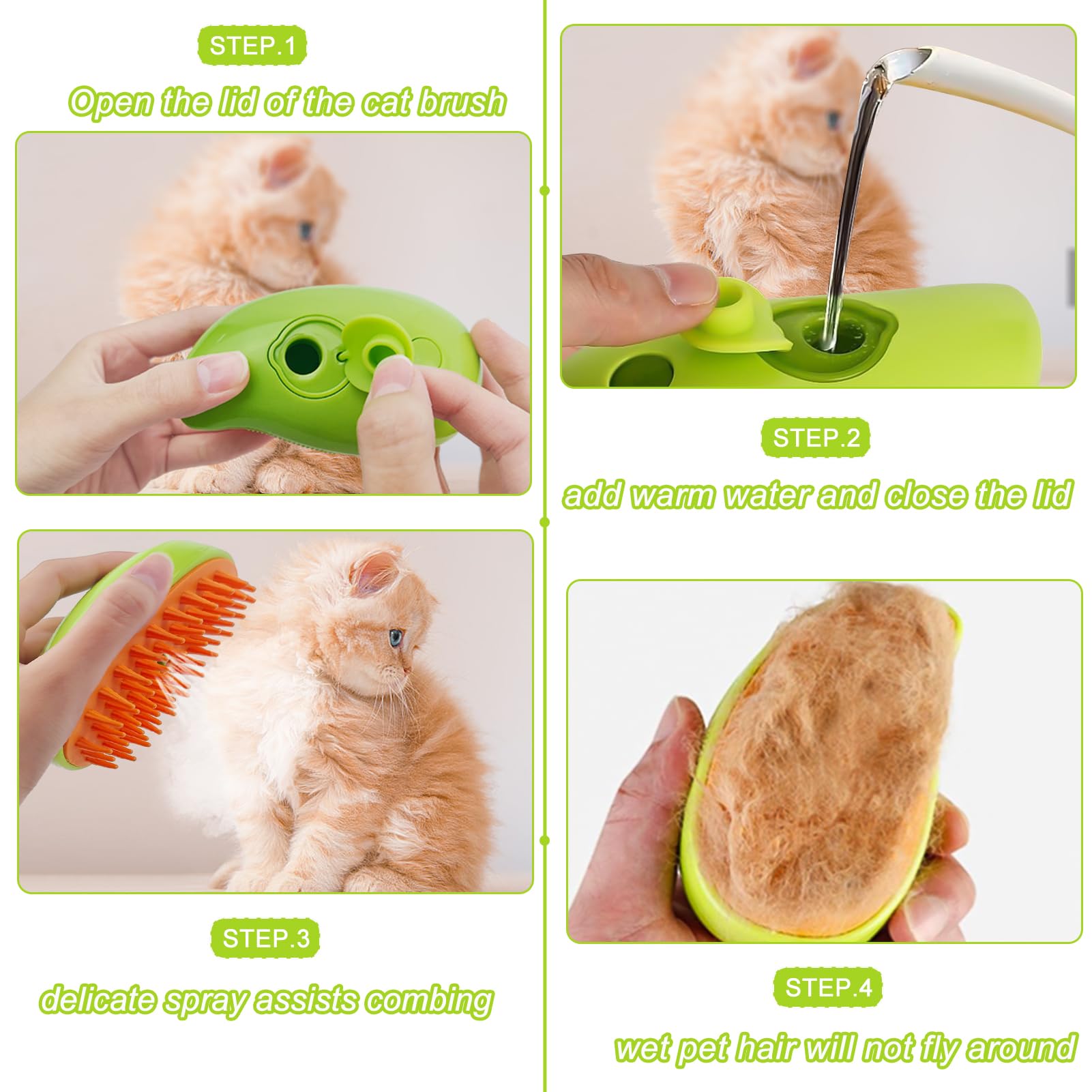 STEP.1

Open the lid of the cat brush

STEP.2

add warm water and close the lid

STEP.3

delicate spray assists combing

STEP.4

wet pet hair will not fly around