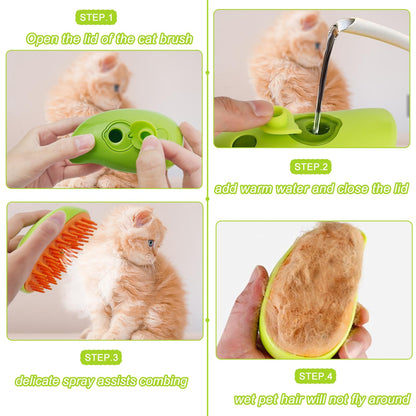 STEP.1

Open the lid of the cat brush

STEP.2

add warm water and close the lid

STEP.3

delicate spray assists combing

STEP.4

wet pet hair will not fly around