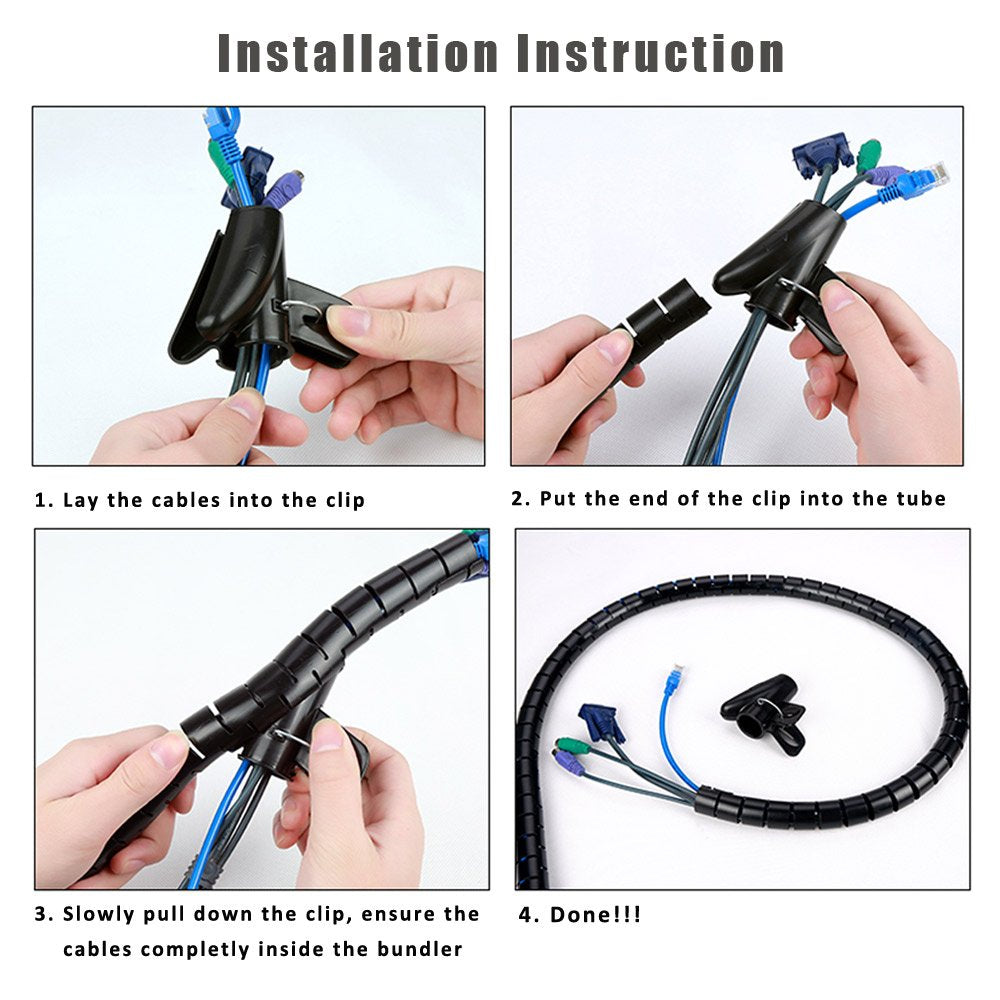 Installation Instruction

1. Lay the cables into the clip

2. Put the end of the clip into the tube

3. Slowly pull down the clip, ensure the cables completly inside the bundler

4. Done!!!