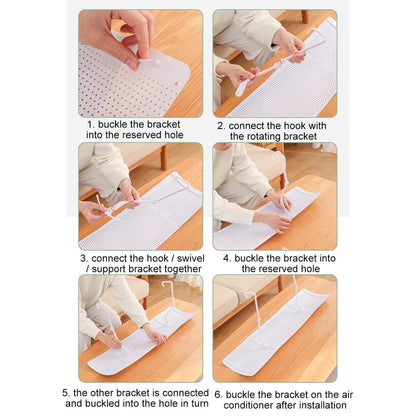 1. buckle the bracket into the reserved hole

2. connect the hook with the rotating bracket

3. connect the hook / swivel / support bracket together

4. buckle the bracket into the reserved hole

5. the other bracket is connected and buckled into the hole in turn

6. buckle the bracket on the air conditioner after installation