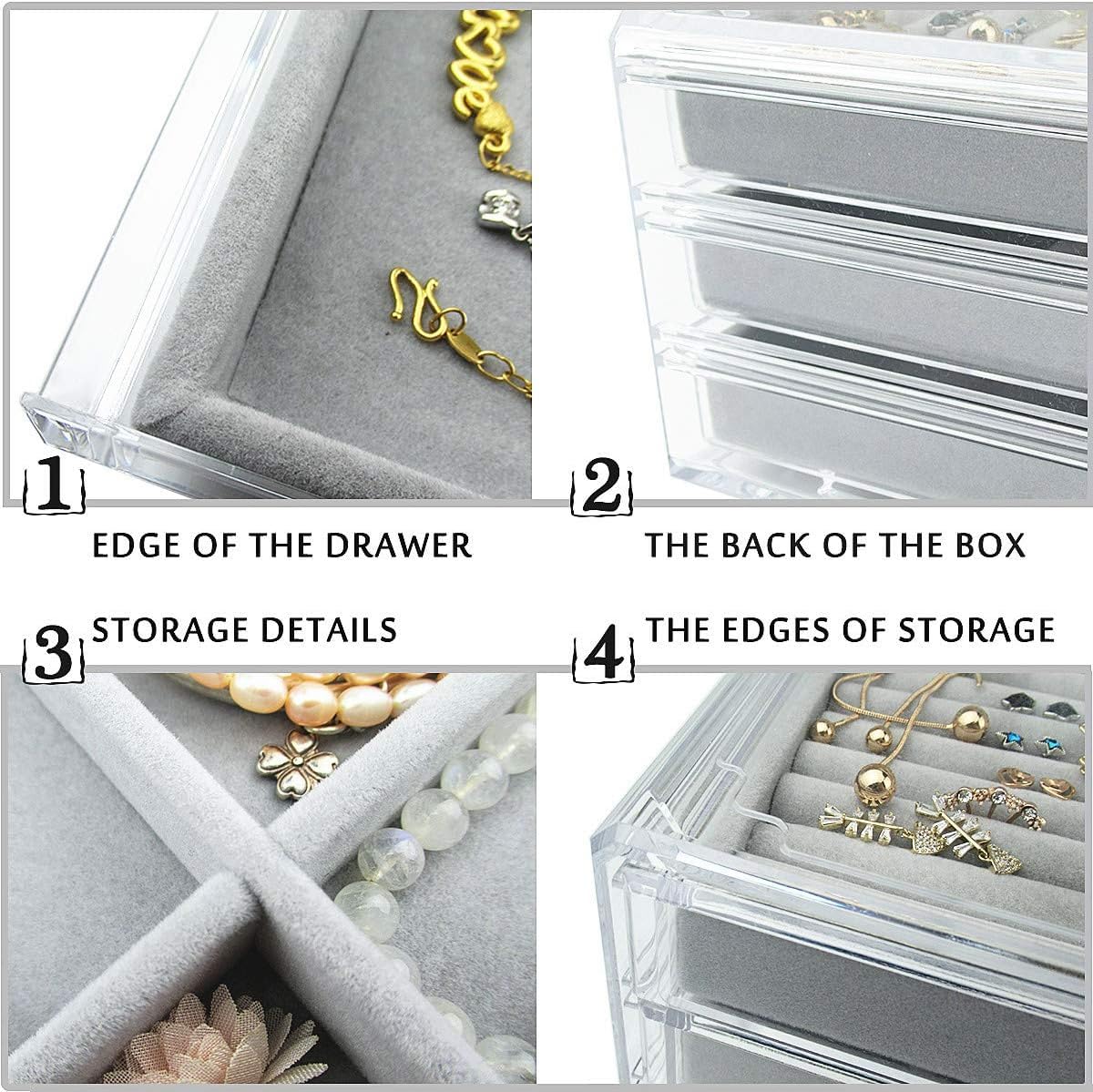 1
EDGE OF THE DRAWER

2
THE BACK OF THE BOX

3
STORAGE DETAILS

4
THE EDGES OF STORAGE