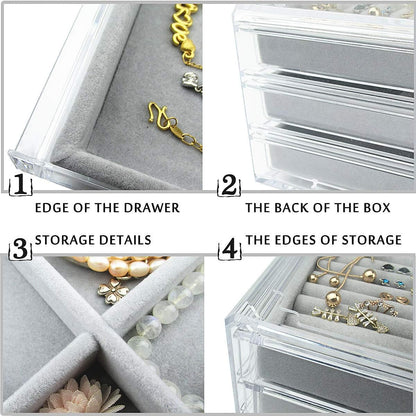 1
EDGE OF THE DRAWER

2
THE BACK OF THE BOX

3
STORAGE DETAILS

4
THE EDGES OF STORAGE