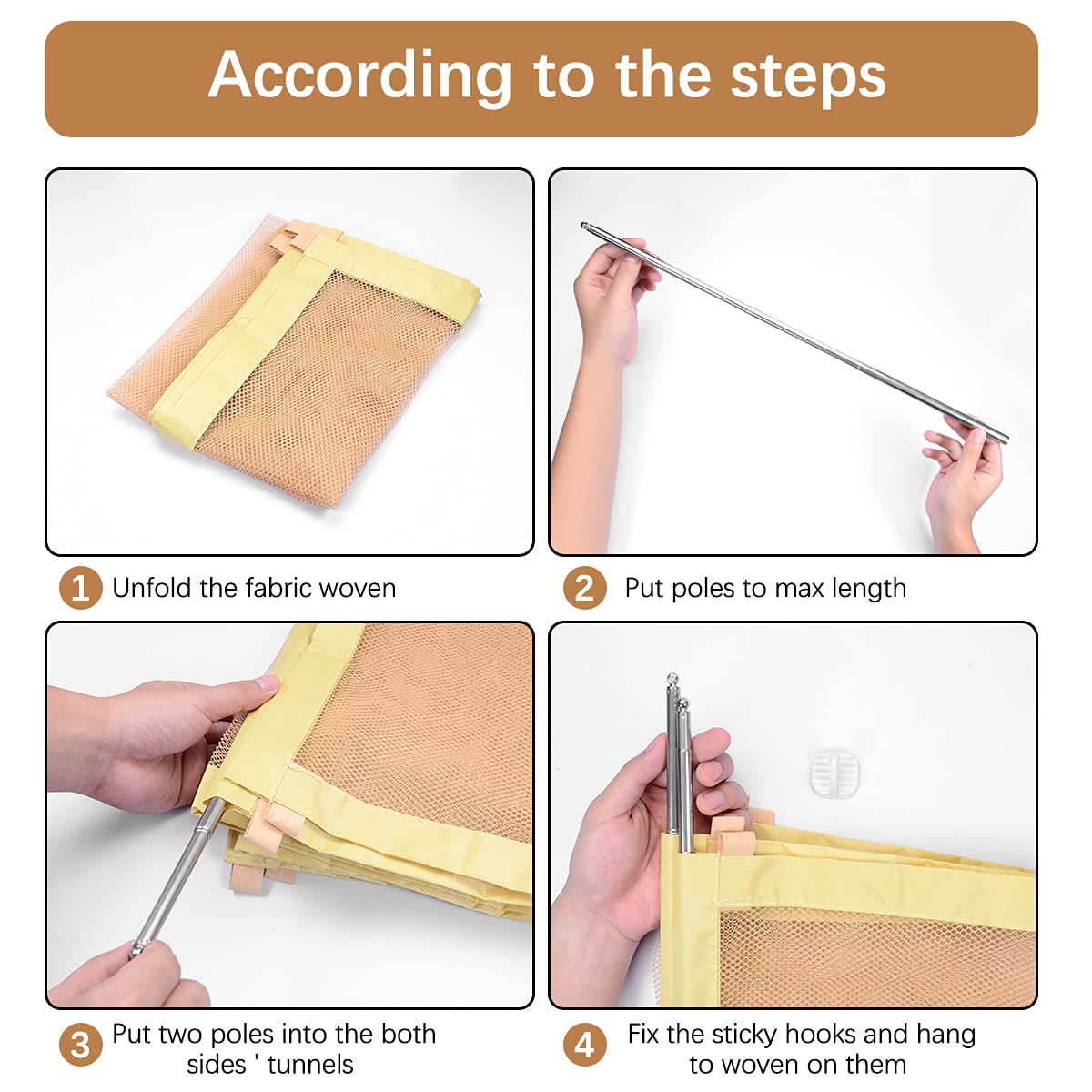 According to the steps

1 Unfold the fabric woven

2 Put poles to max length

3 Put two poles into the both sides ' tunnels

4 Fix the sticky hooks and hang to woven on them