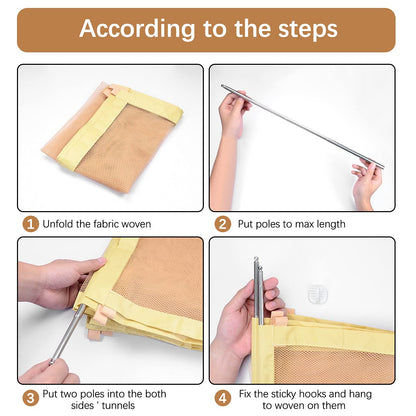 According to the steps

1 Unfold the fabric woven

2 Put poles to max length

3 Put two poles into the both sides ' tunnels

4 Fix the sticky hooks and hang to woven on them