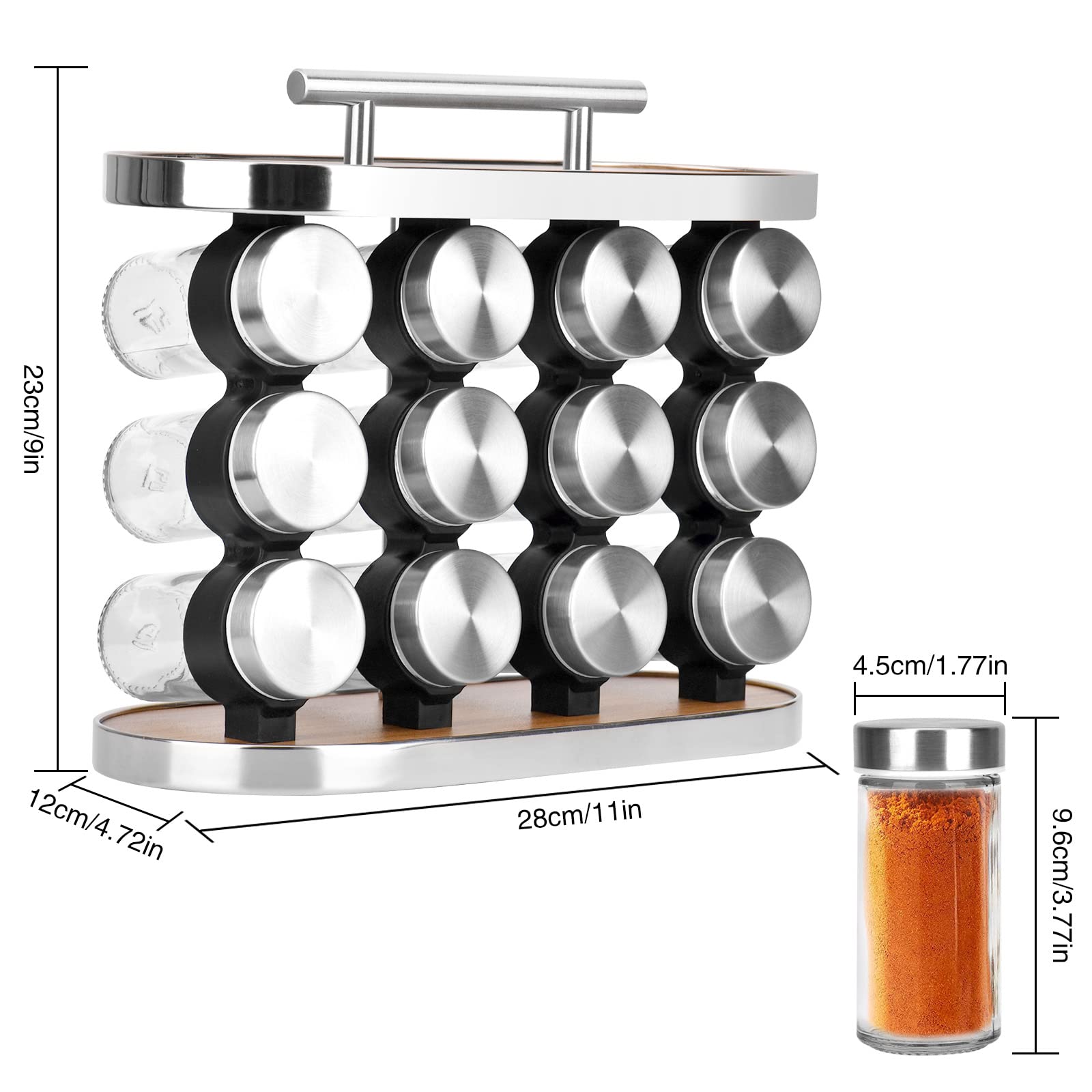 23cm/9in

12cm/4.72in

28cm/11in

4.5cm/1.77in

9.6cm/3.77in