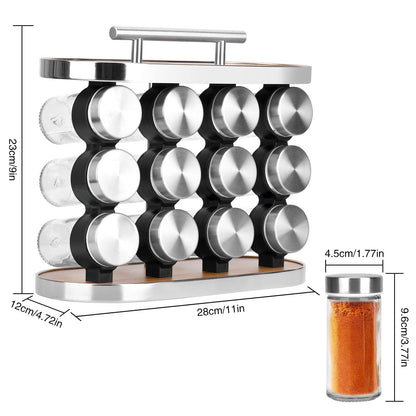 23cm/9in

12cm/4.72in

28cm/11in

4.5cm/1.77in

9.6cm/3.77in