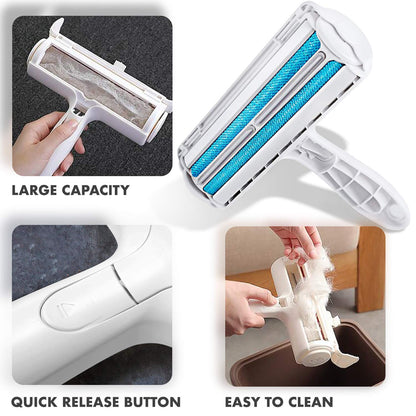 LARGE CAPACITY

QUICK RELEASE BUTTON

EASY TO CLEAN