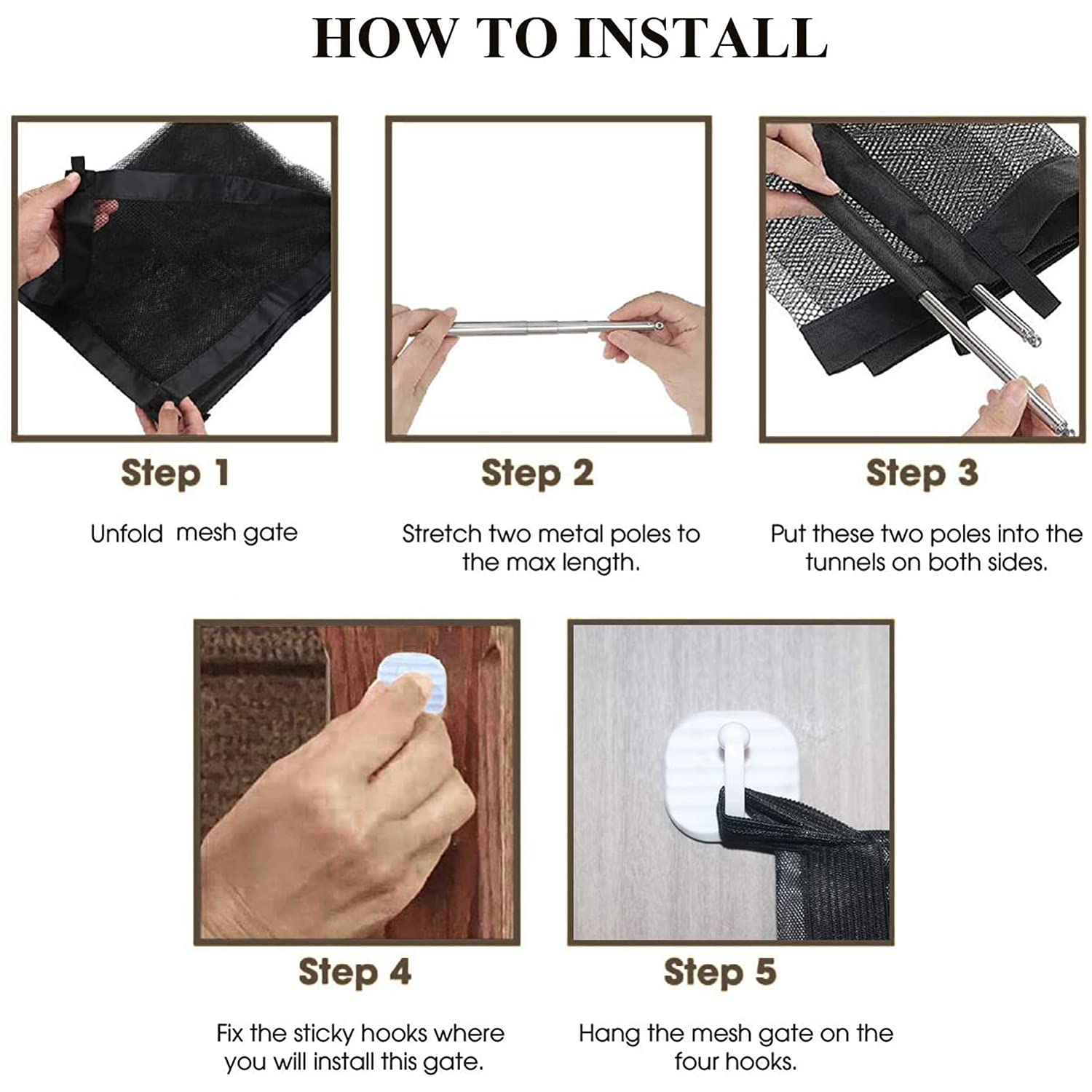 HOW TO INSTALL

Step 1

Unfold  mesh gate

Step 2

Stretch two metal poles to the max length.

Step 3

Put these two poles into the tunnels on both sides.

Step 4

Fix the sticky hooks where you will install this gate.

Step 5

Hang the mesh gate on the four hooks.