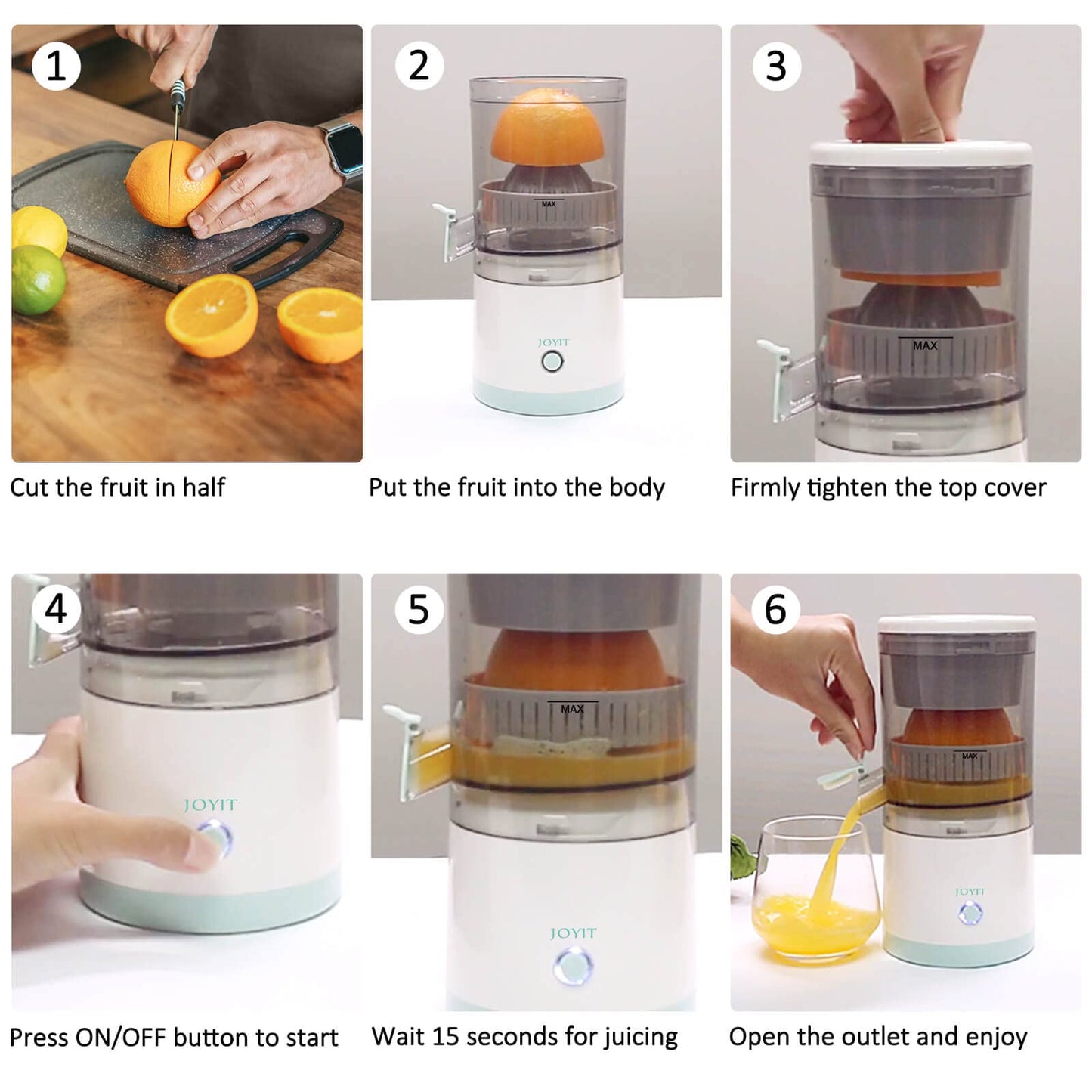 1

Cut the fruit in half

2

MAX

JOYIT

Put the fruit into the body

3

MAX

Firmly tighten the top cover

4

JOYIT

Press ON/OFF button to start

5

MAX

JOYIT

Wait 15 seconds for juicing

6

MAX

JOYIT

Open the outlet and enjoy