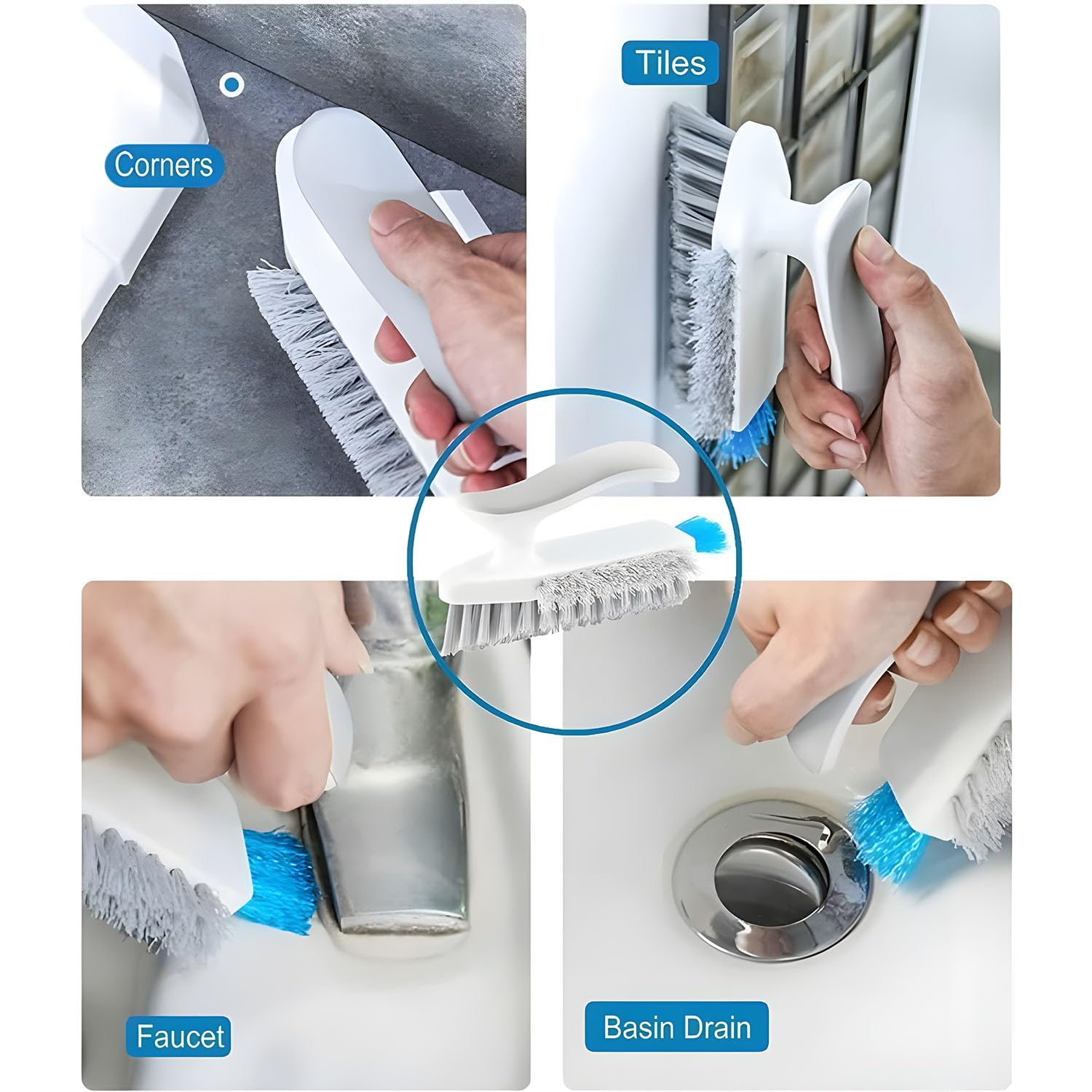 Corners

Tiles

Faucet

Basin Drain