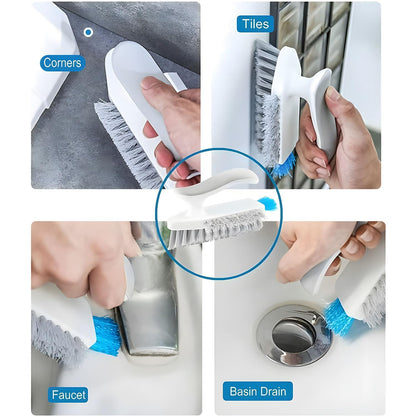 Corners

Tiles

Faucet

Basin Drain