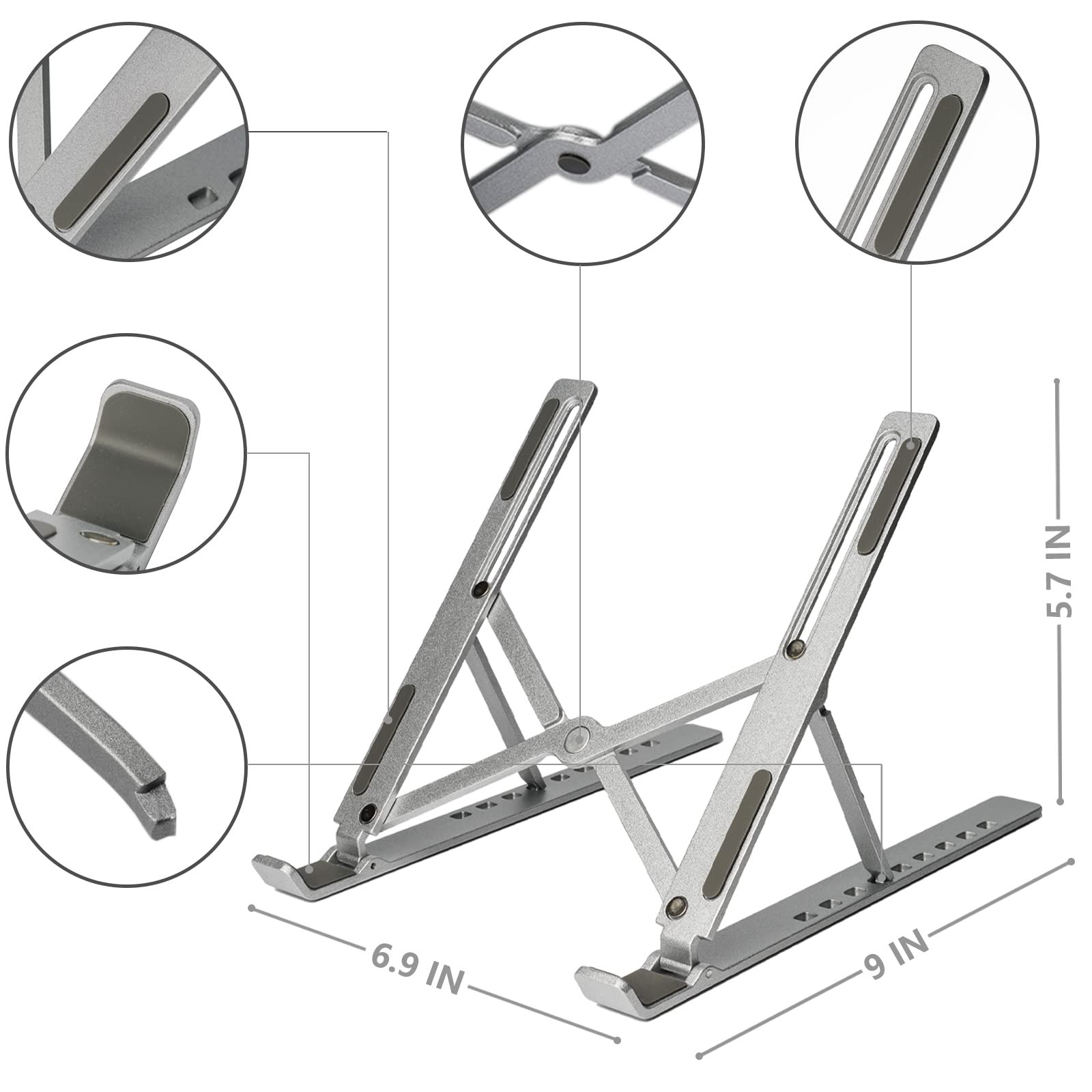 5.7 IN

6.9 IN

9 IN