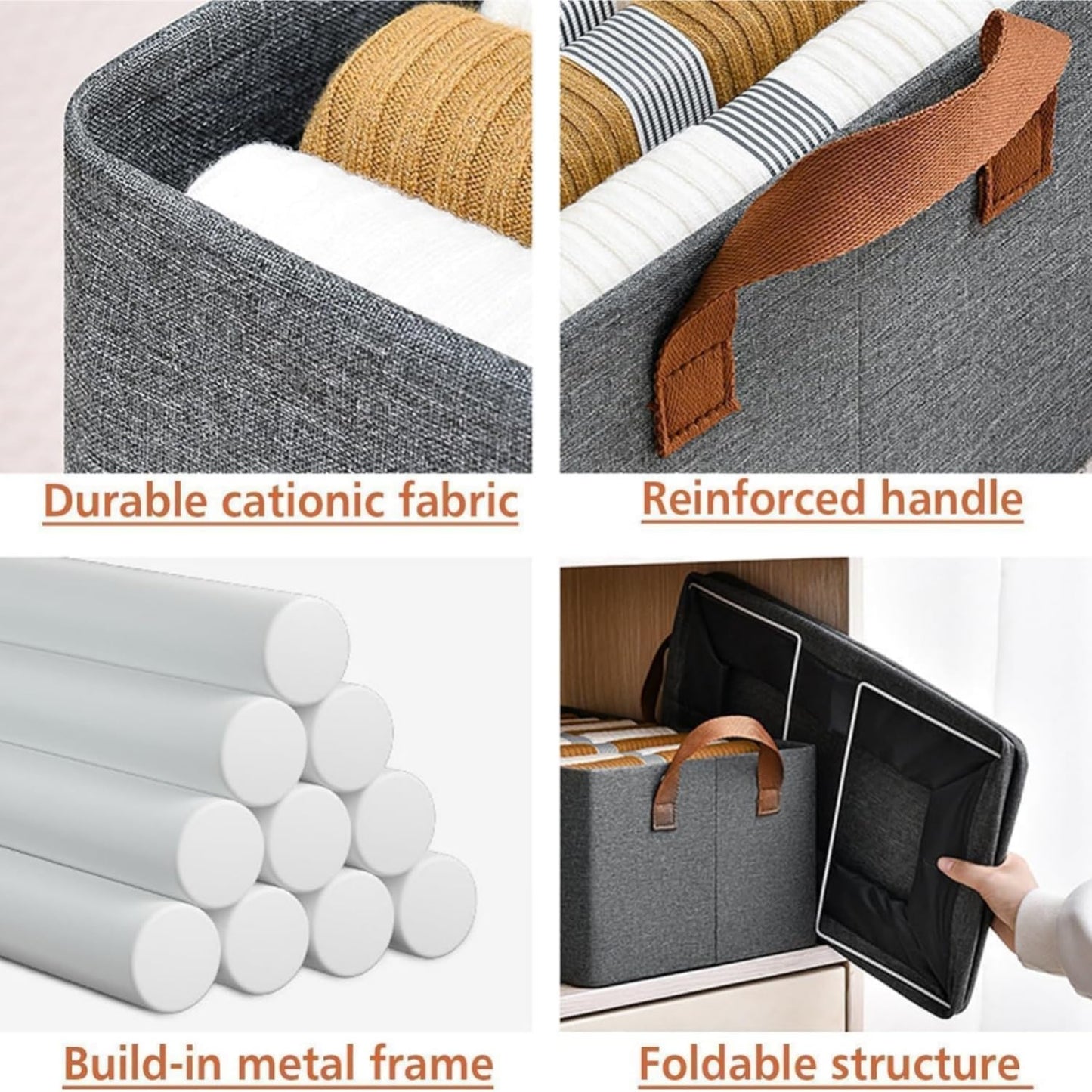 Durable cationic fabric

Reinforced handle

Build-in metal frame

Foldable structure