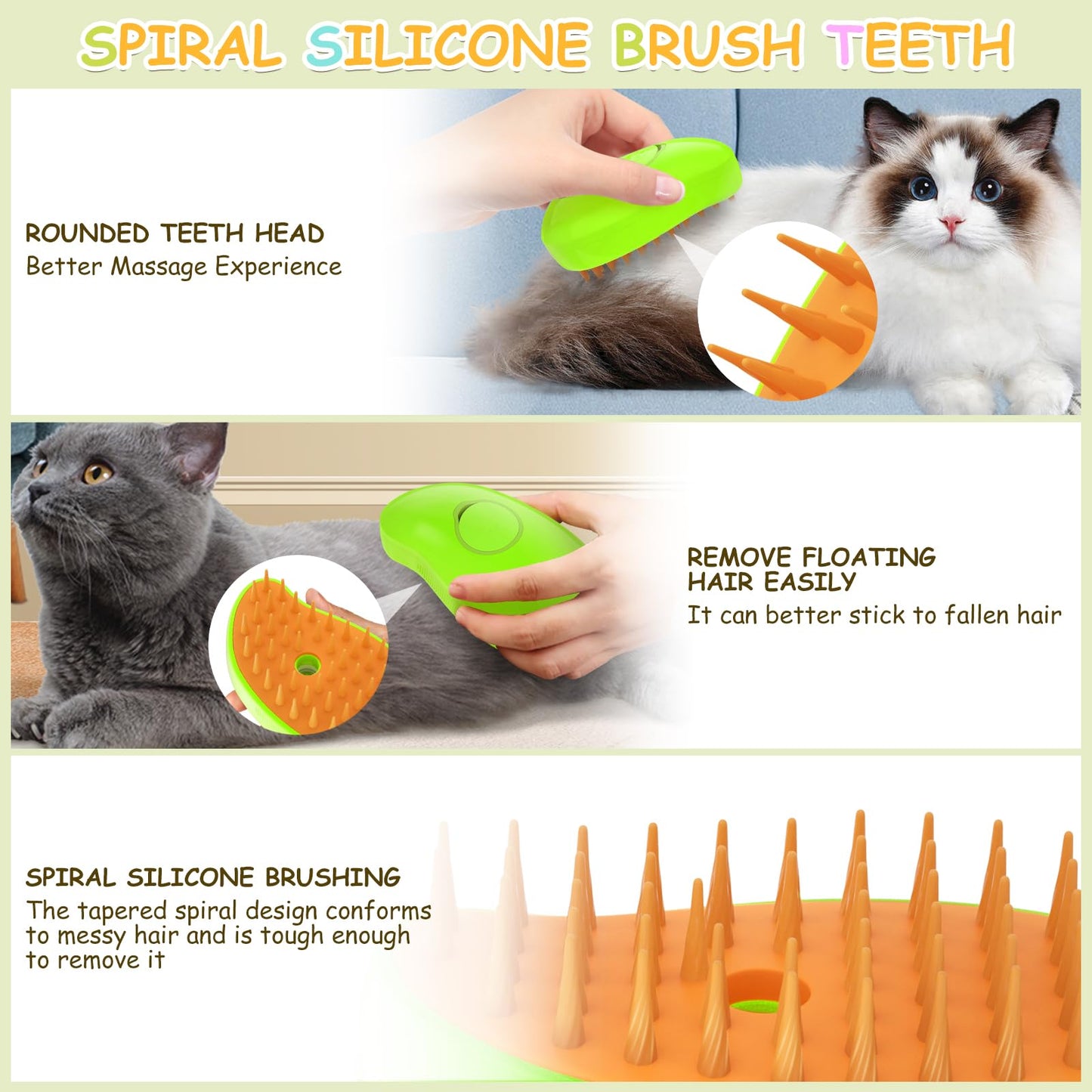 SPIRAL SILICONE BRUSH TEETH

ROUNDED TEETH HEAD
Better Massage Experience

REMOVE FLOATING HAIR EASILY
It can better stick to fallen hair

SPIRAL SILICONE BRUSHING
The tapered spiral design conforms to messy hair and is tough enough to remove it