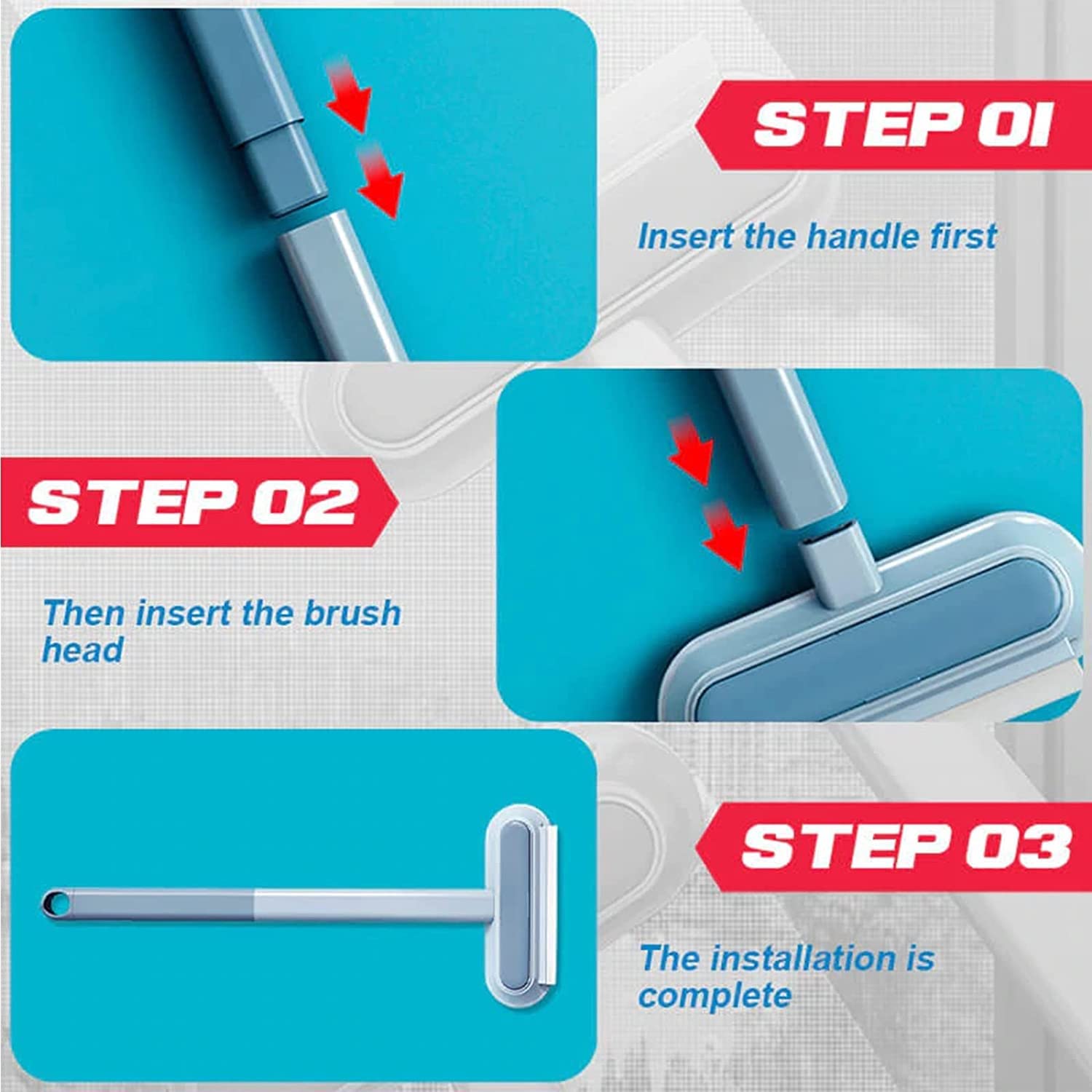 STEP 01

Insert the handle first

STEP 02

Then insert the brush head

STEP 03

The installation is complete