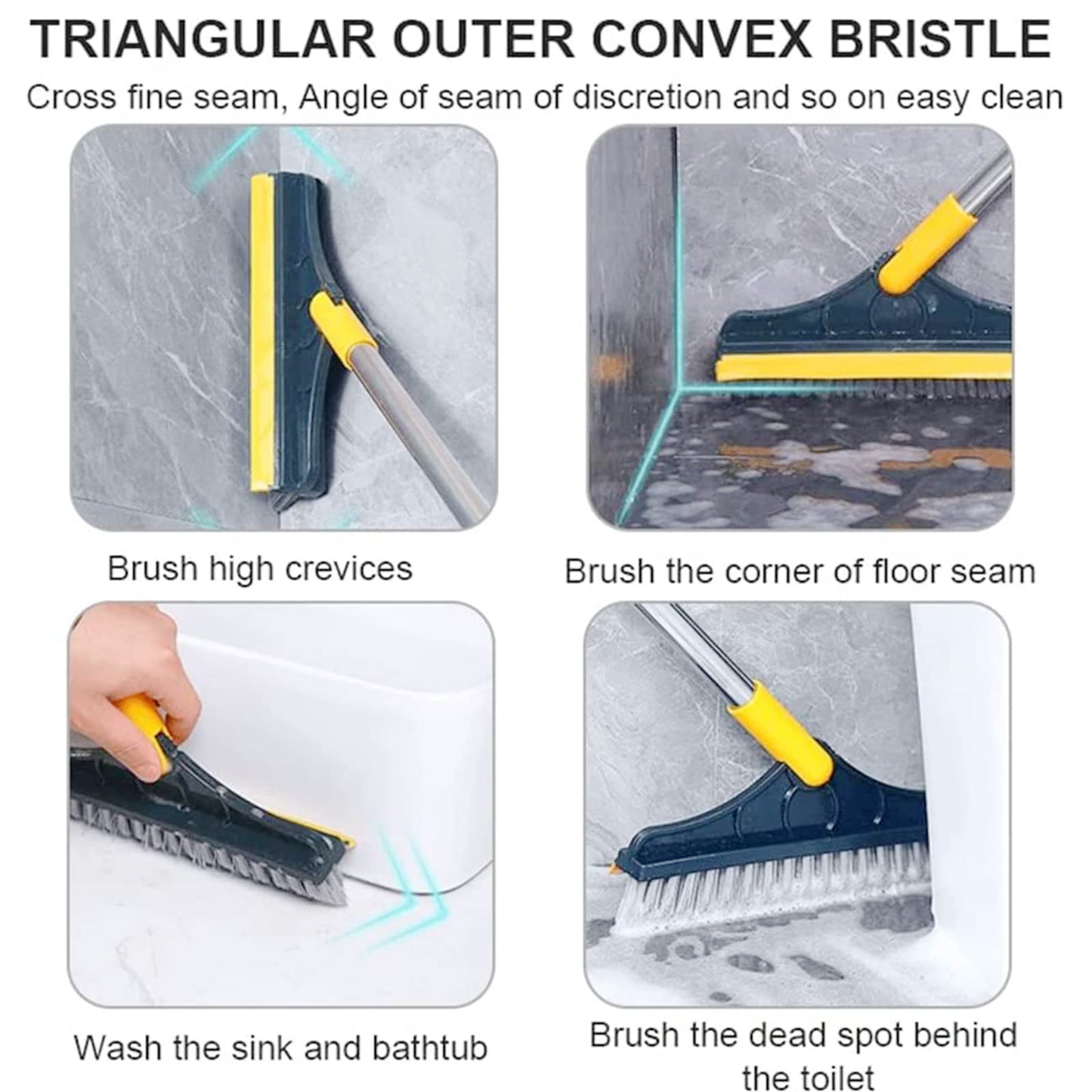 TRIANGULAR OUTER CONVEX BRISTLE

Cross fine seam, Angle of seam of discretion and so on easy clean

Brush high crevices

Brush the corner of floor seam

Wash the sink and bathtub

Brush the dead spot behind the toilet