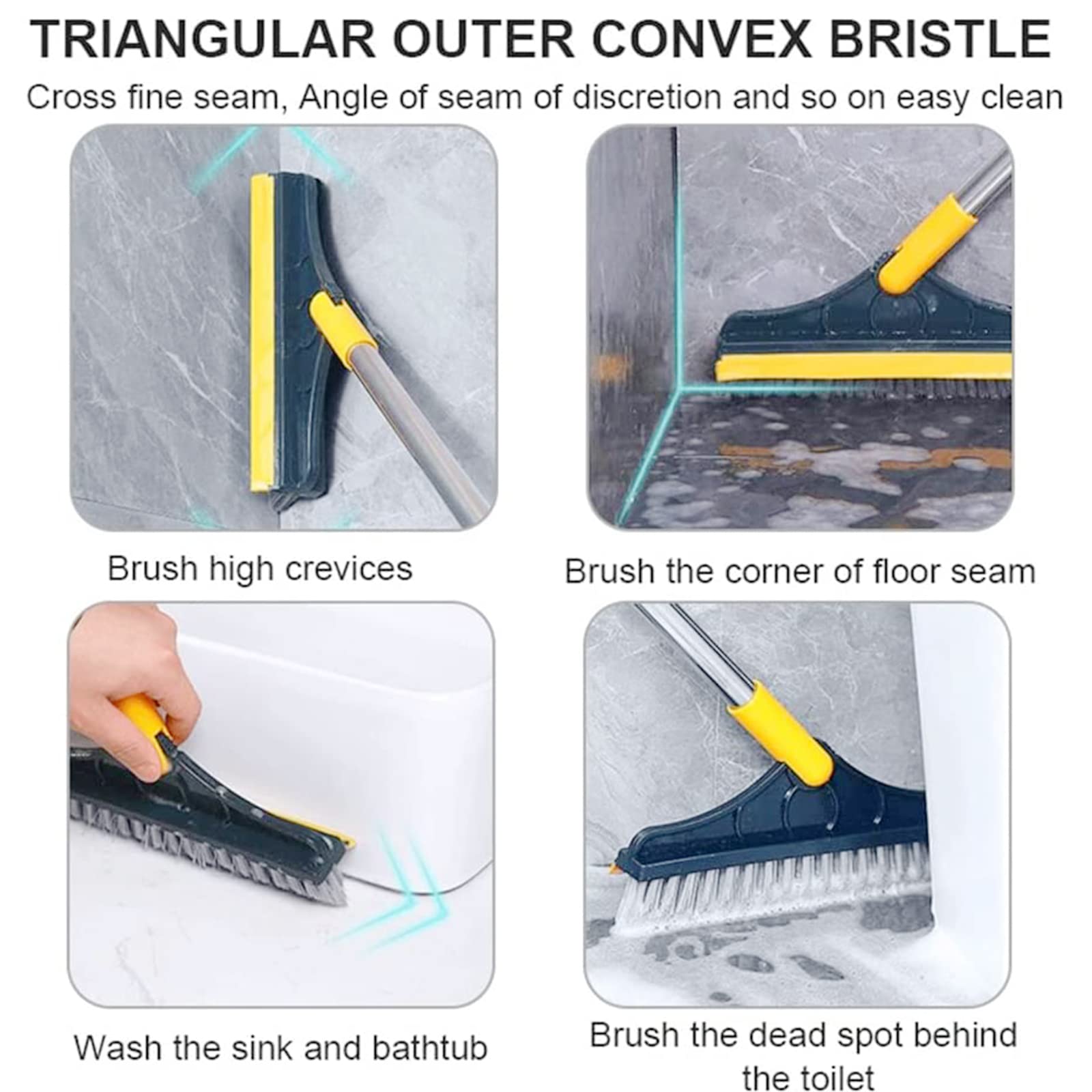 TRIANGULAR OUTER CONVEX BRISTLE

Cross fine seam, Angle of seam of discretion and so on easy clean

Brush high crevices

Brush the corner of floor seam

Wash the sink and bathtub

Brush the dead spot behind the toilet