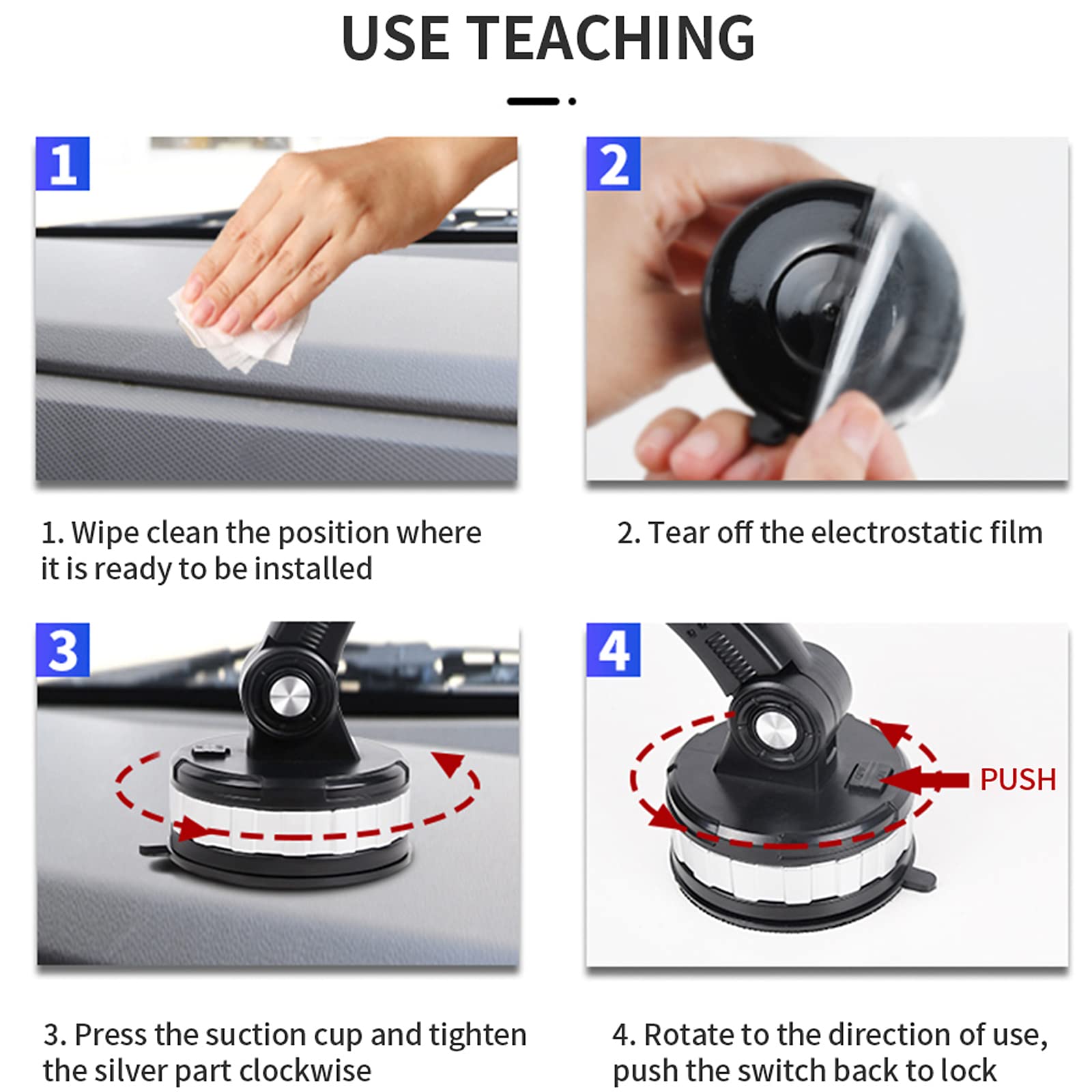 USE TEACHING

1

2

1. Wipe clean the position where it is ready to be installed

2. Tear off the electrostatic film

3

4

PUSH

3. Press the suction cup and tighten the silver part clockwise

4. Rotate to the direction of use, push the switch back to lock