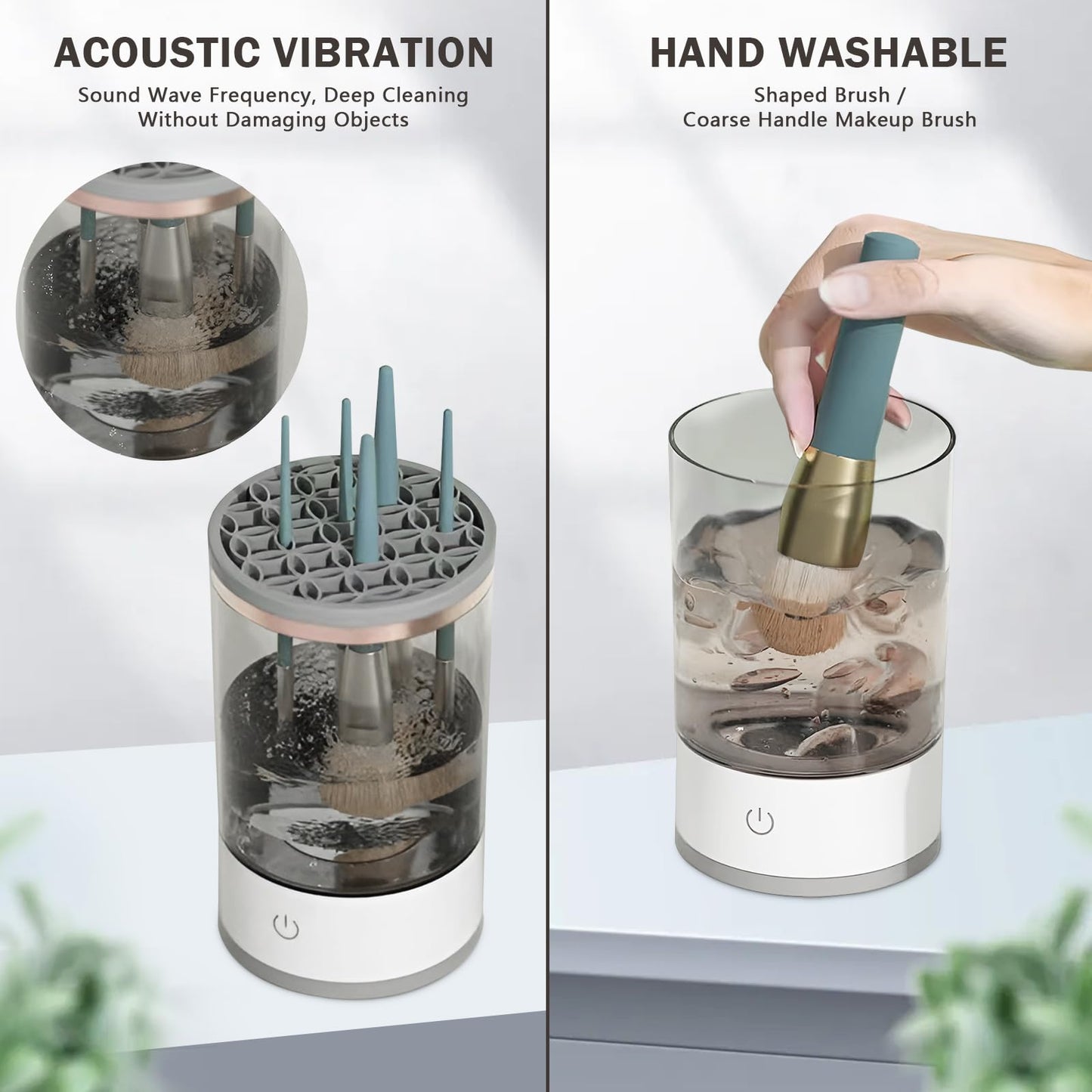 ACOUSTIC VIBRATION

Sound Wave Frequency, Deep Cleaning Without Damaging Objects

HAND WASHABLE

Shaped Brush / Coarse Handle Makeup Brush