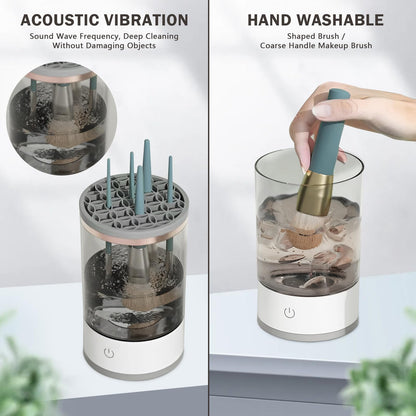 ACOUSTIC VIBRATION
Sound Wave Frequency, Deep Cleaning Without Damaging Objects

HAND WASHABLE
Shaped Brush / Coarse Handle Makeup Brush