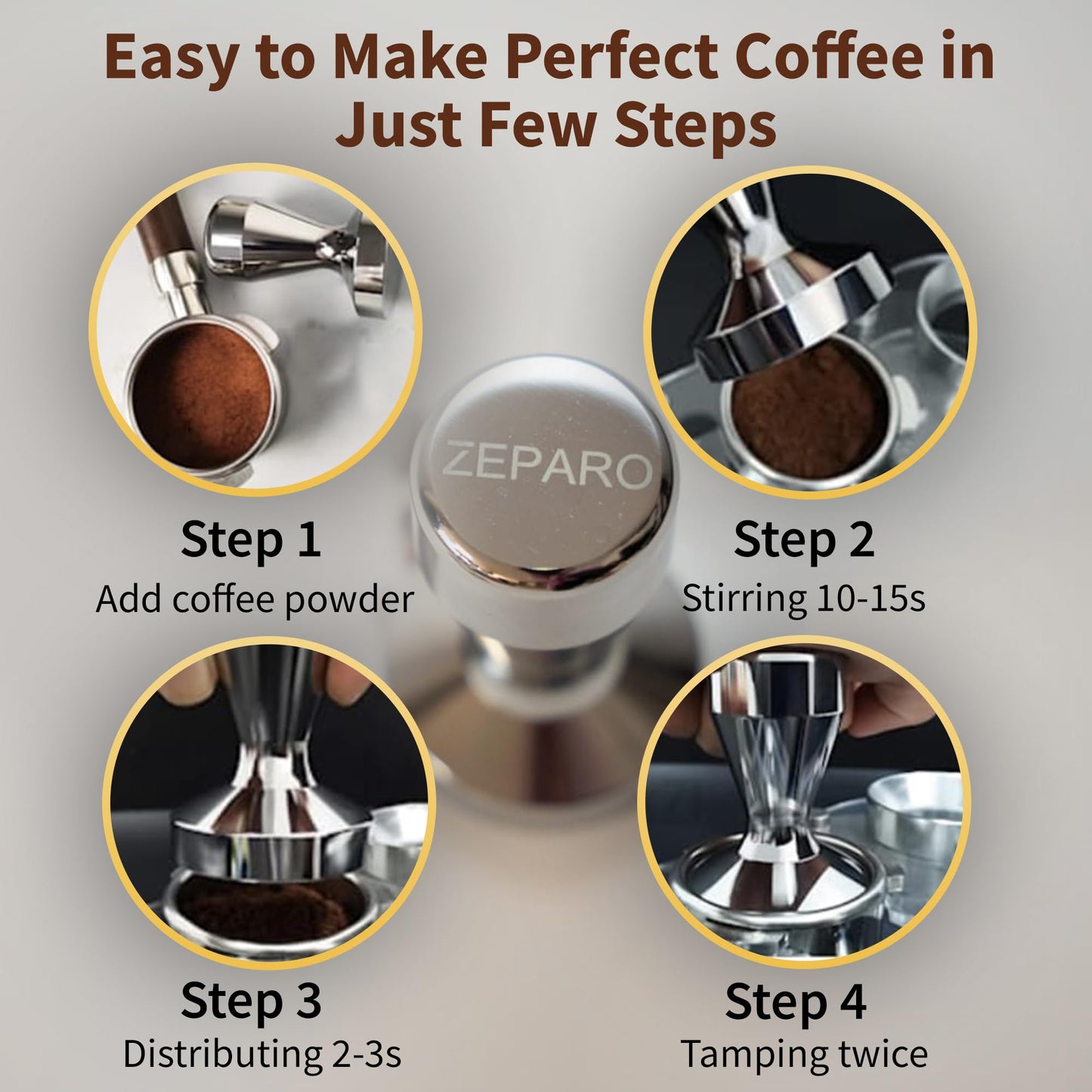 Easy to Make Perfect Coffee in Just Few Steps

ZEPARO

Step 1
Add coffee powder

Step 2
Stirring 10-15s

Step 3
Distributing 2-3s

Step 4
Tamping twice