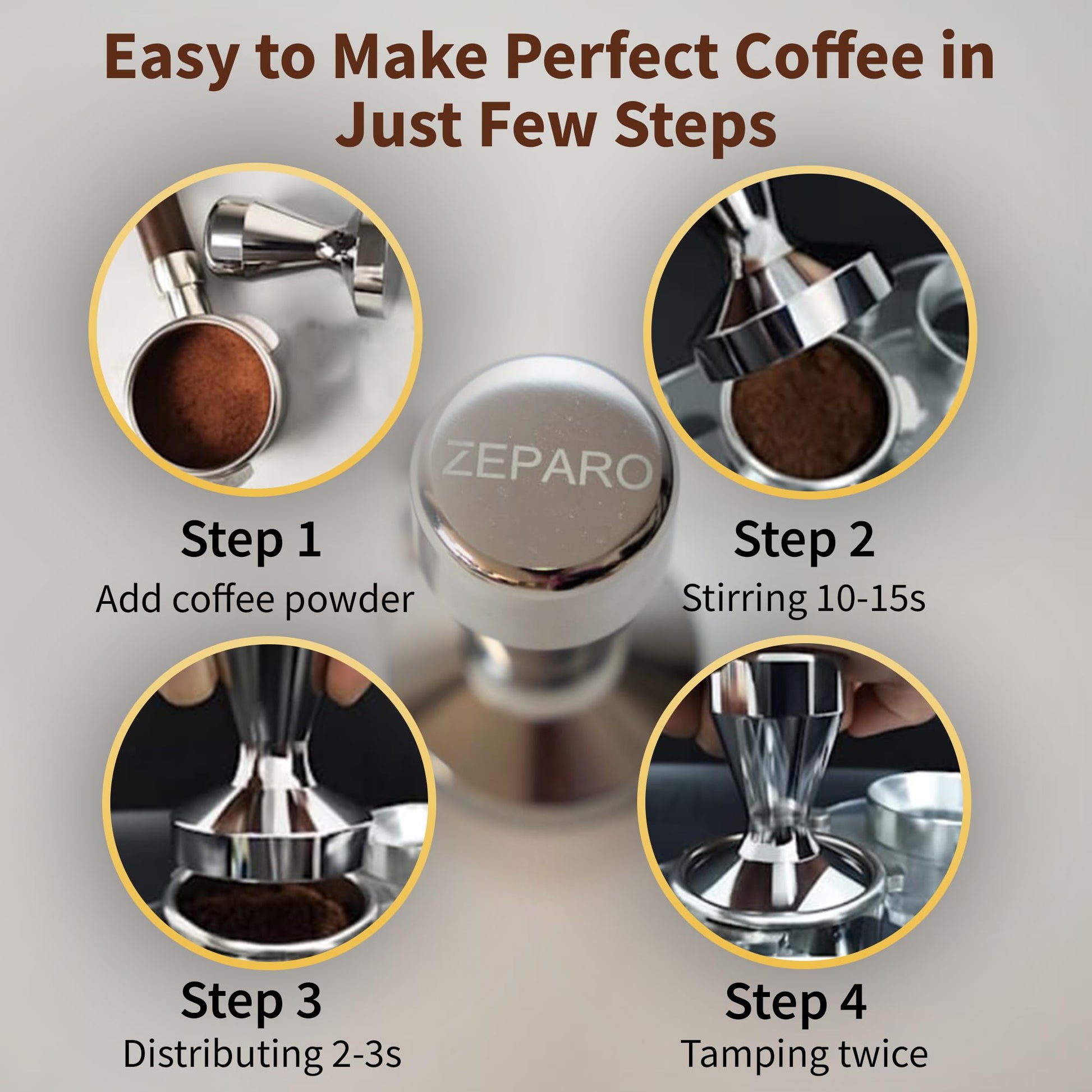 Easy to Make Perfect Coffee in Just Few Steps

ZEPARO

Step 1
Add coffee powder

Step 2
Stirring 10-15s

Step 3
Distributing 2-3s

Step 4
Tamping twice