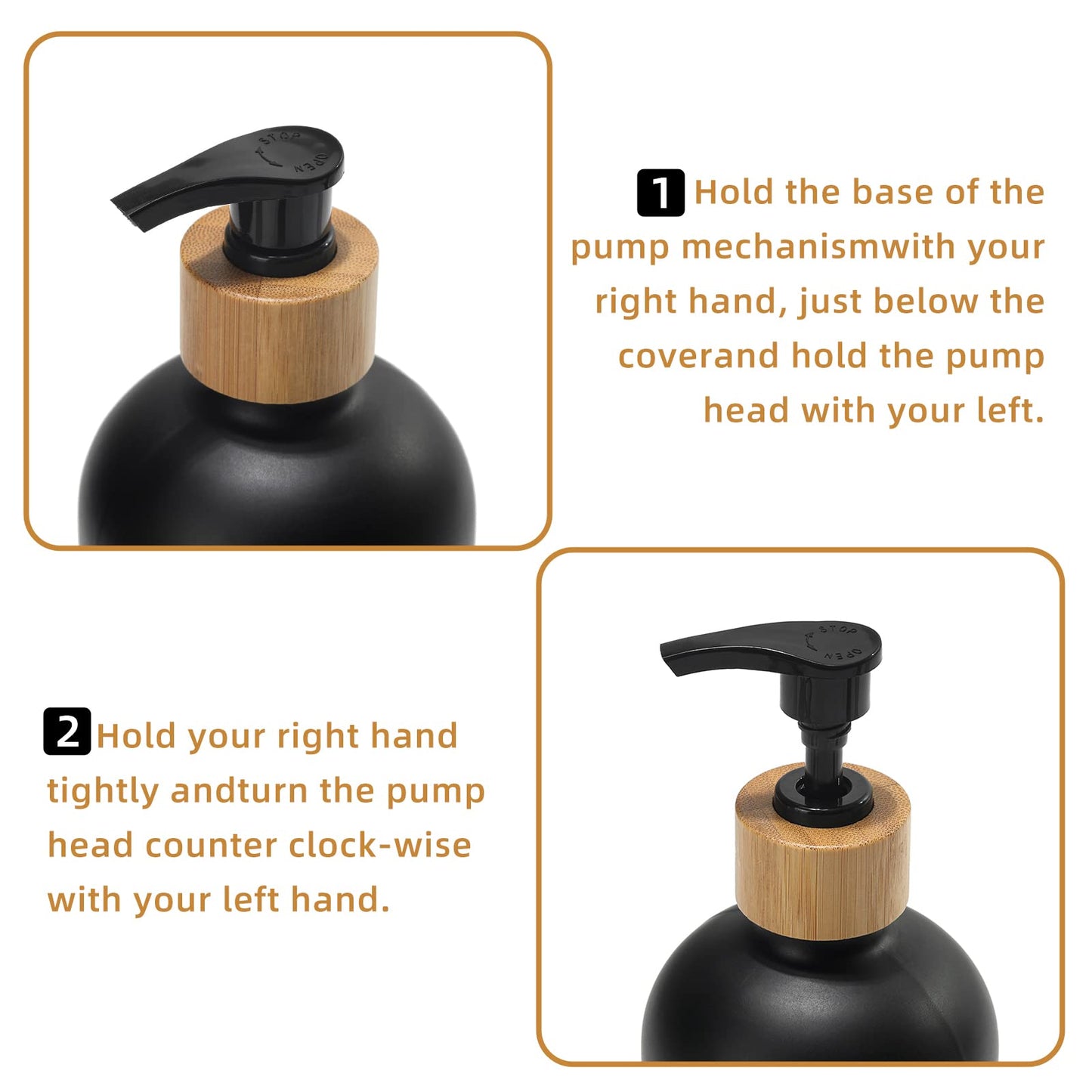 STOP
OPEN

1 Hold the base of the pump mechanismwith your right hand, just below the coverand hold the pump head with your left.

2 Hold your right hand tightly andturn the pump head counter clock-wise with your left hand.

STOP
OPEN