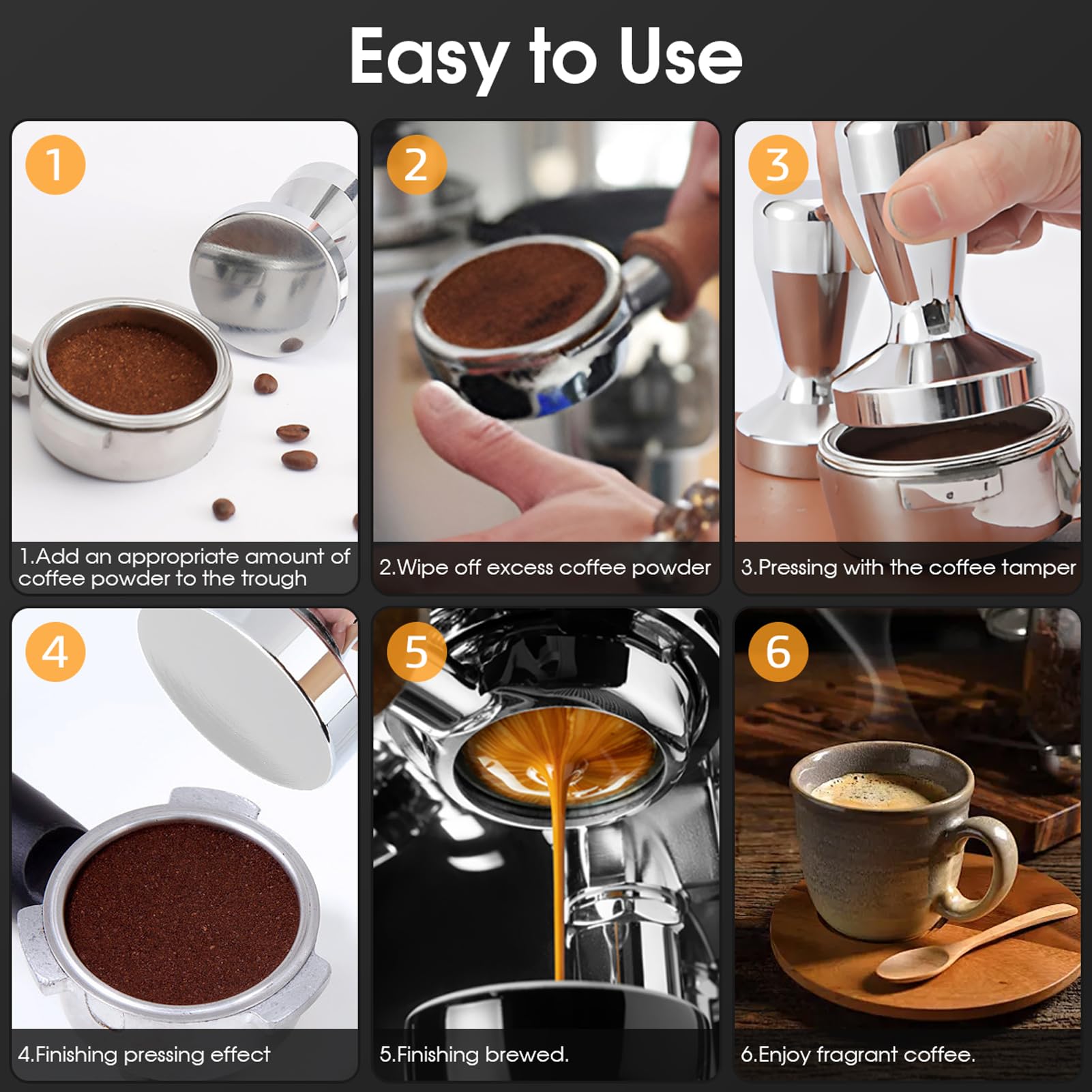 Easy to Use

1

1.Add an appropriate amount of coffee powder to the trough

2

2.Wipe off excess coffee powder

3

3.Pressing with the coffee tamper

4

4.Finishing pressing effect

5

5.Finishing brewed.

6

6.Enjoy fragrant coffee.