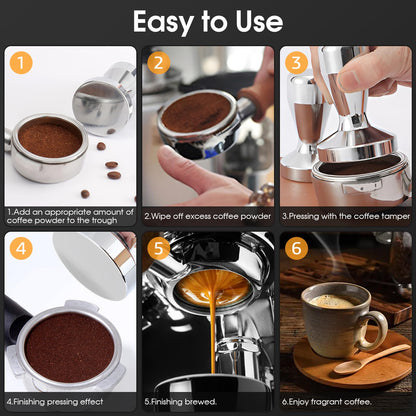 Easy to Use

1

1.Add an appropriate amount of coffee powder to the trough

2

2.Wipe off excess coffee powder

3

3.Pressing with the coffee tamper

4

4.Finishing pressing effect

5

5.Finishing brewed.

6

6.Enjoy fragrant coffee.