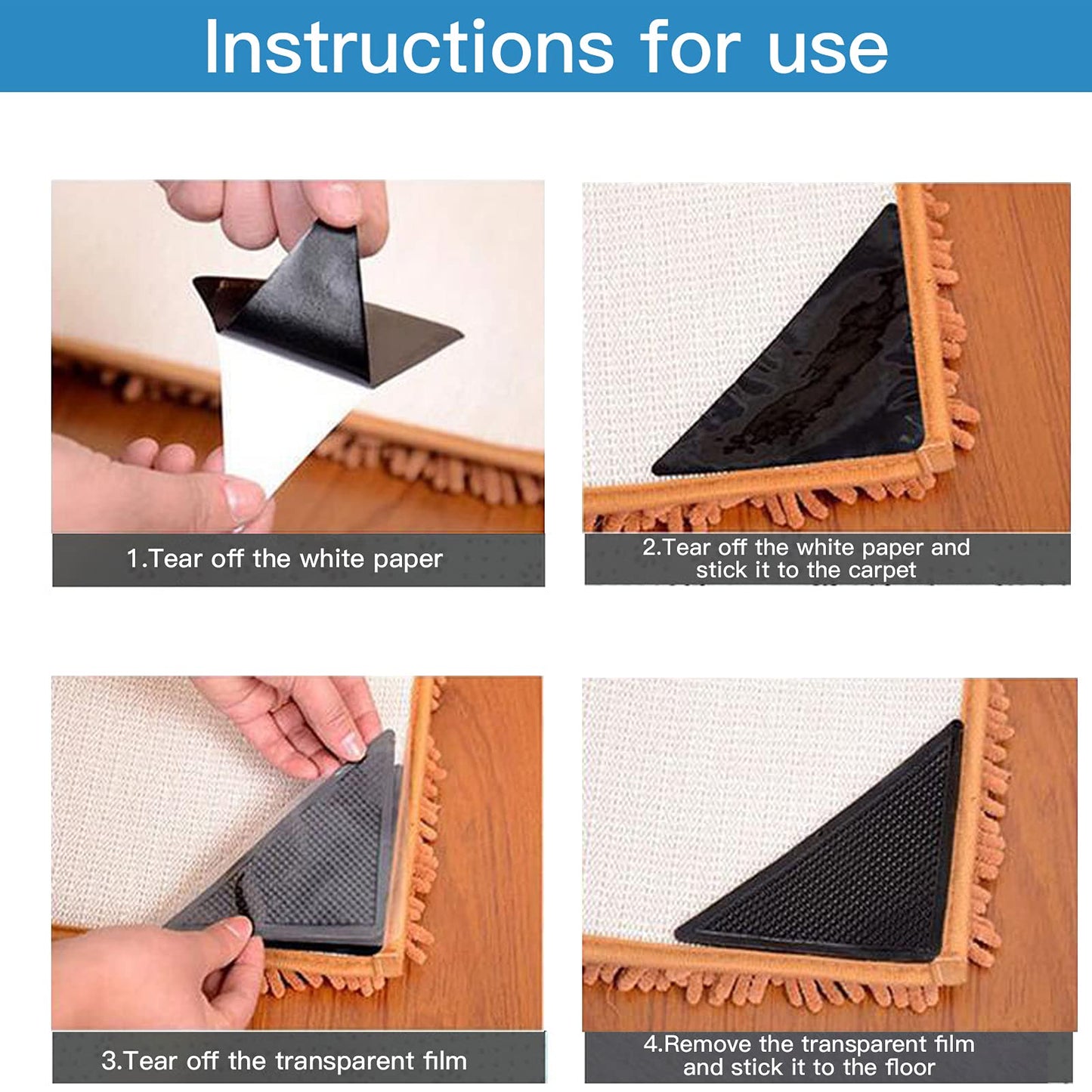 Instructions for use

1.Tear off the white paper

2.Tear off the white paper and stick it to the carpet

3.Tear off the transparent film

4.Remove the transparent film and stick it to the floor