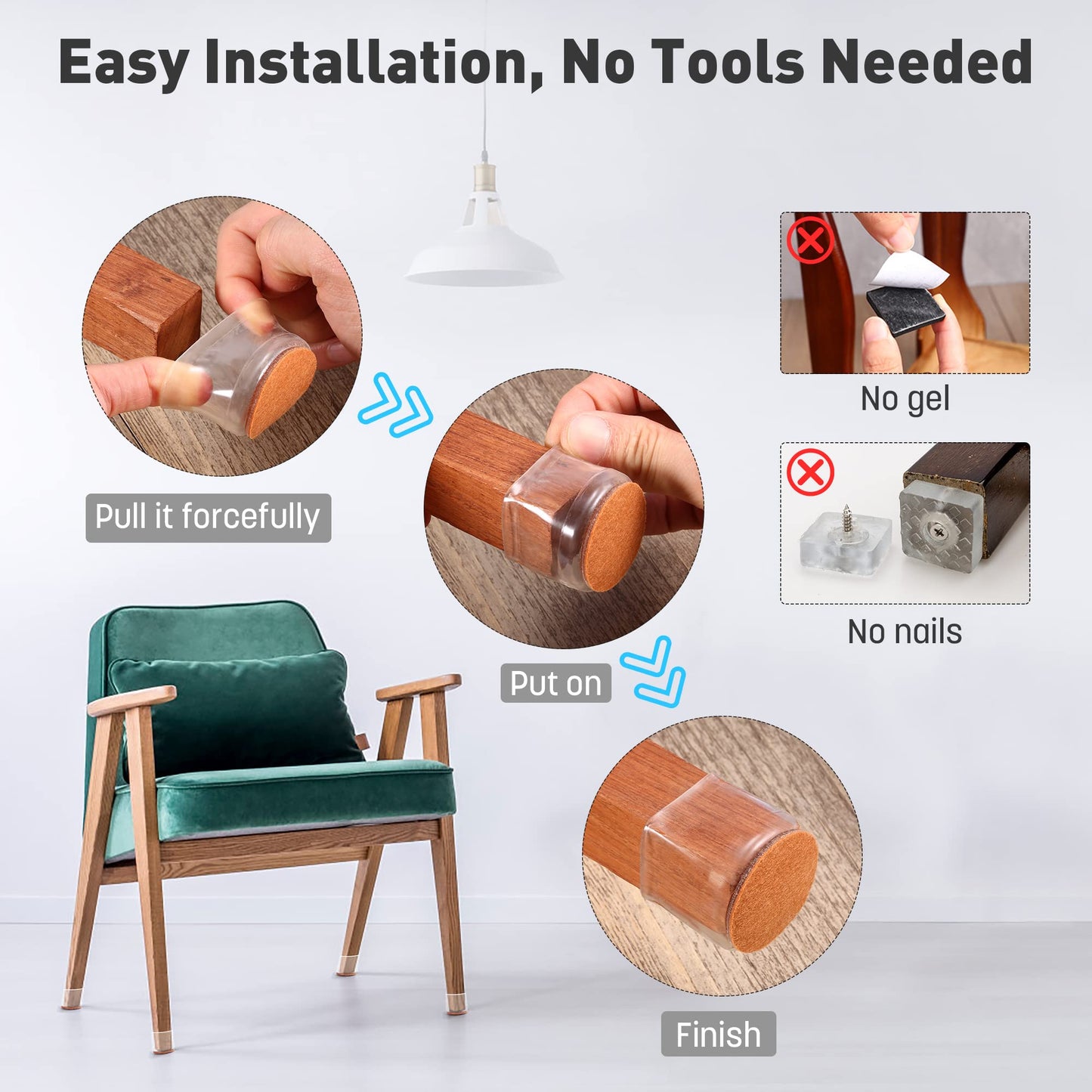 Easy Installation, No Tools Needed

Pull it forcefully

Put on

Finish

No gel

No nails