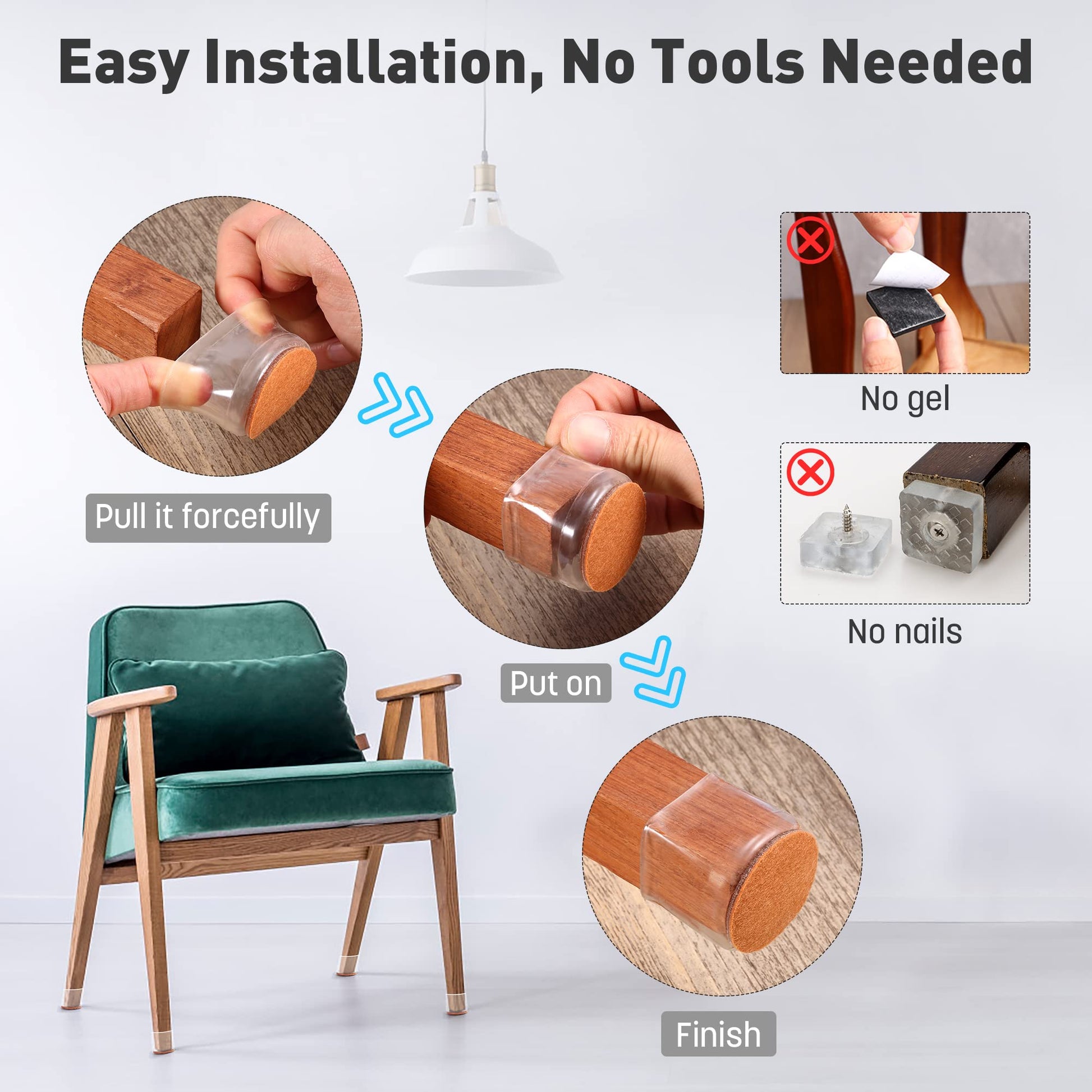 Easy Installation, No Tools Needed

Pull it forcefully

Put on

Finish

No gel

No nails