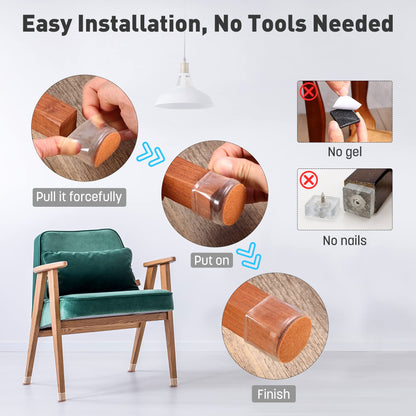 Easy Installation, No Tools Needed

Pull it forcefully

Put on

Finish

No gel

No nails