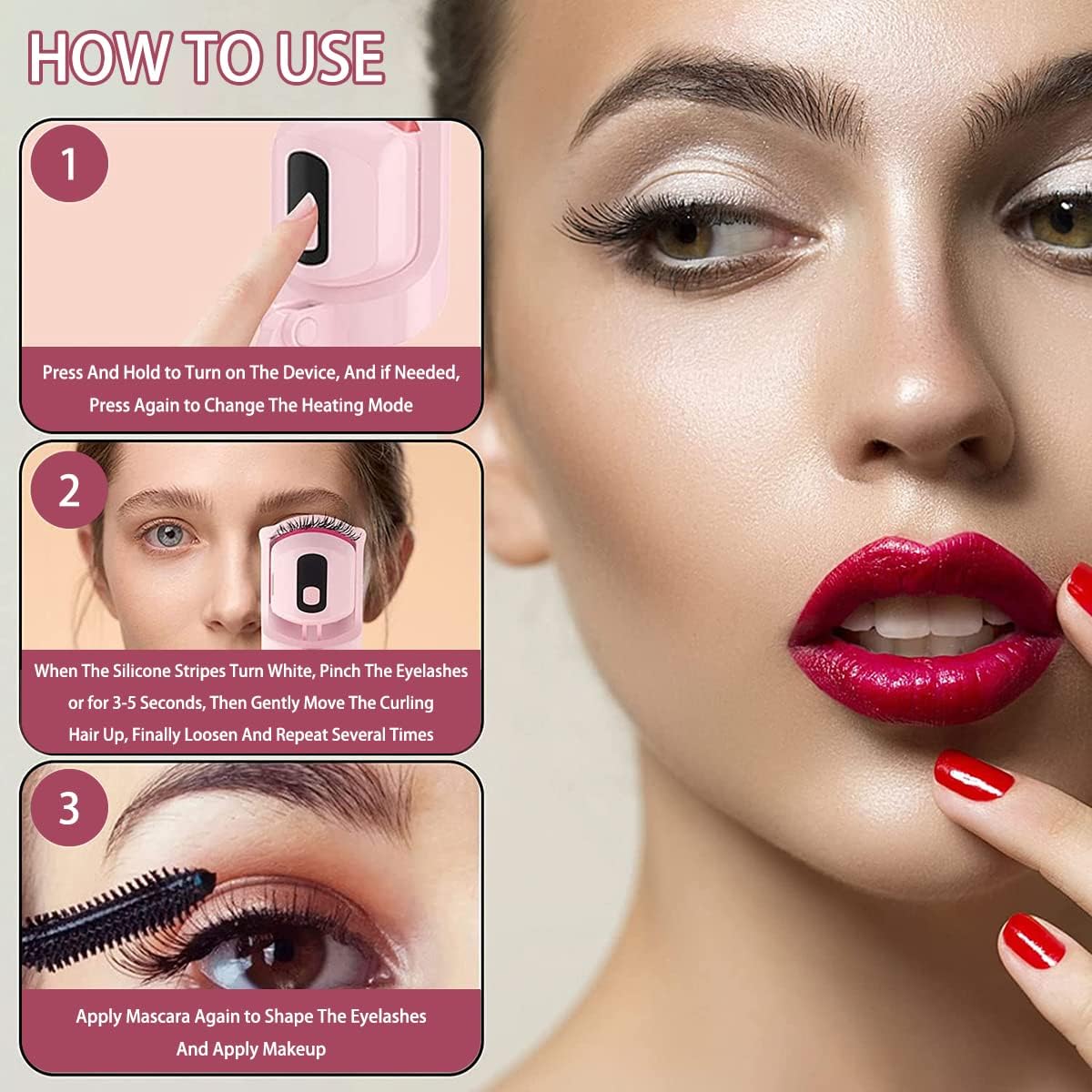 HOW TO USE

1

Press And Hold to Turn on The Device, And if Needed, Press Again to Change The Heating Mode

2

When The Silicone Stripes Turn White, Pinch The Eyelashes or for 3-5 Seconds, Then Gently Move The Curling Hair Up, Finally Loosen And Repeat Several Times

3

Apply Mascara Again to Shape The Eyelashes And Apply Makeup