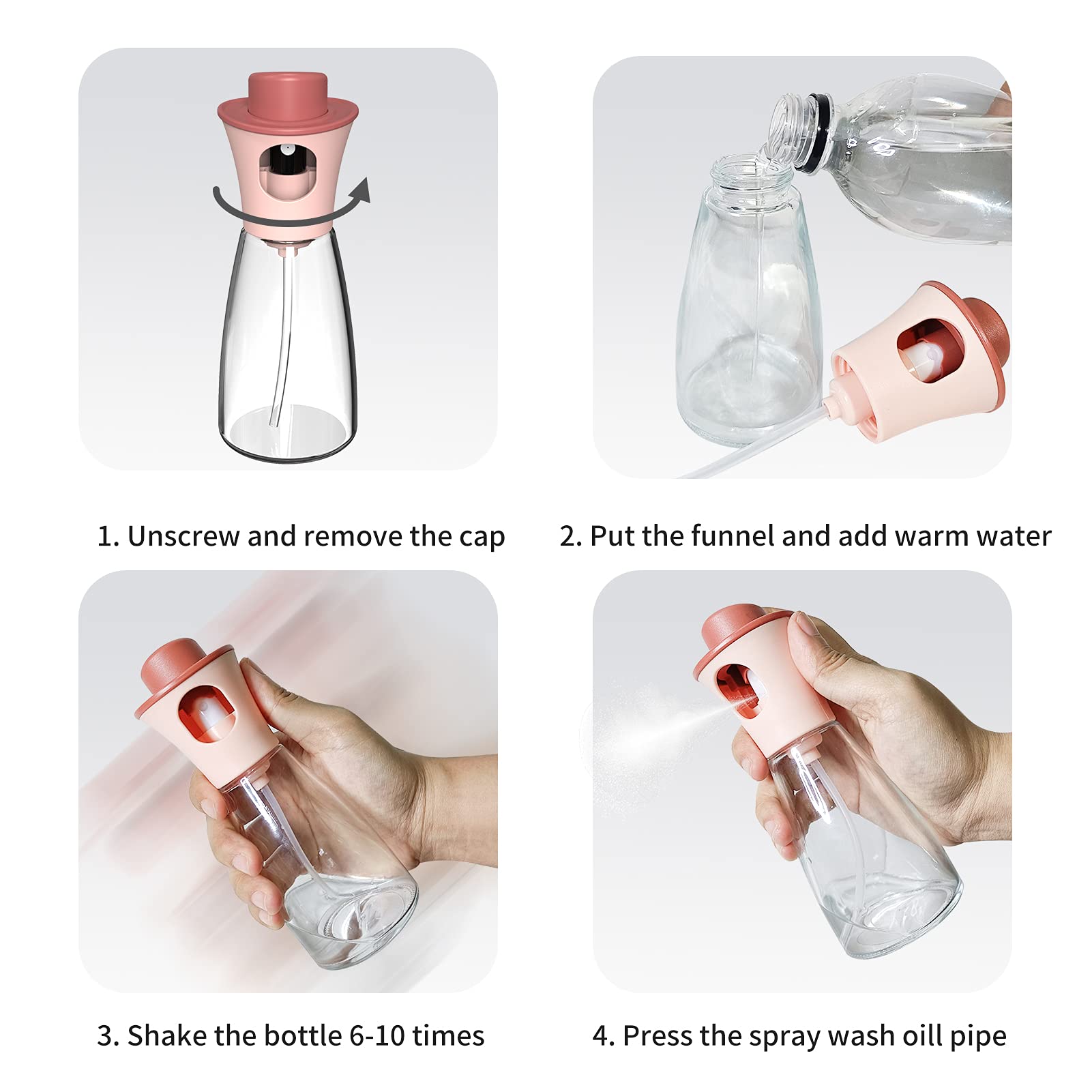 1. Unscrew and remove the cap

2. Put the funnel and add warm water

3. Shake the bottle 6-10 times

4. Press the spray wash oill pipe