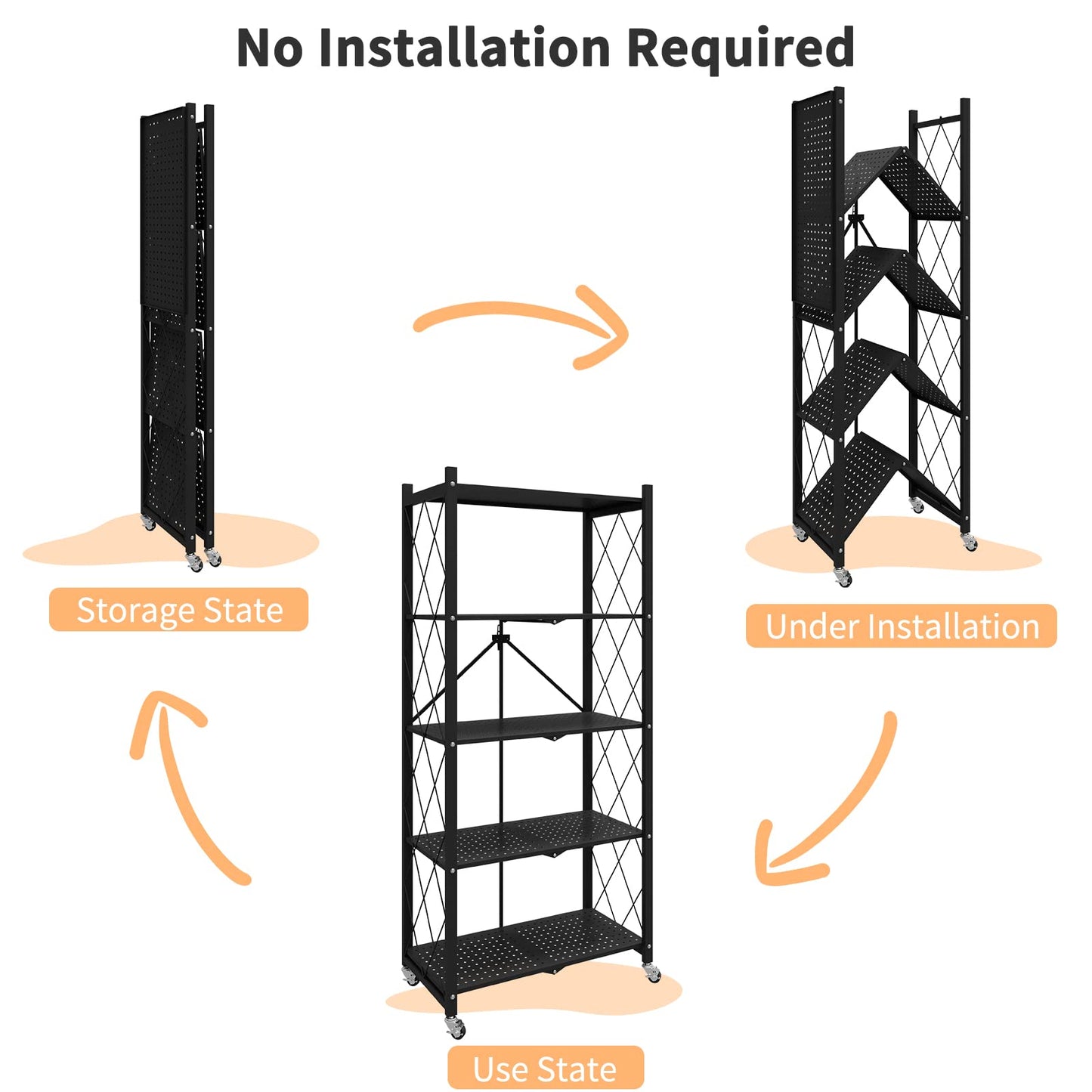 No Installation Required

Storage State

Under Installation

Use State