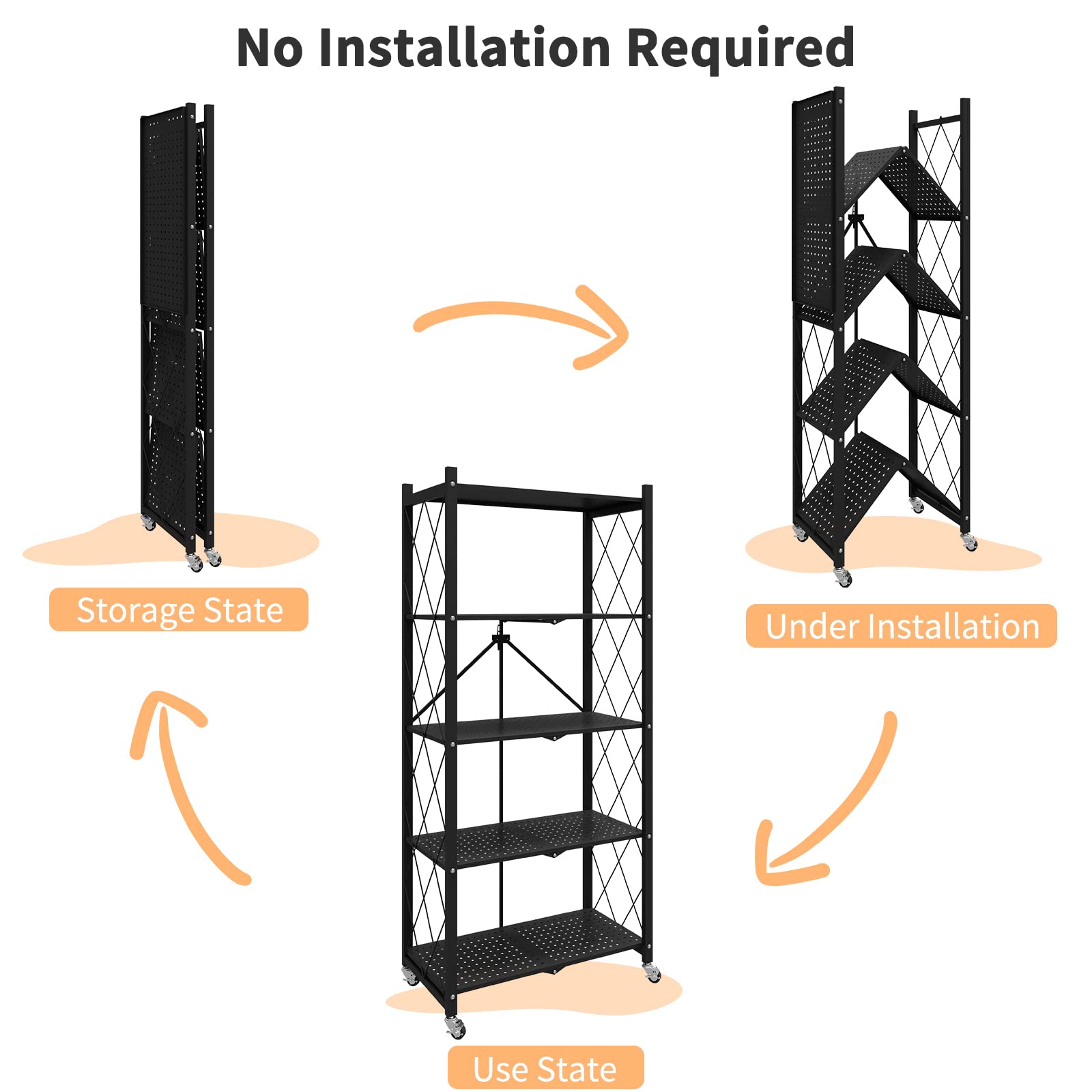 No Installation Required

Storage State

Under Installation

Use State