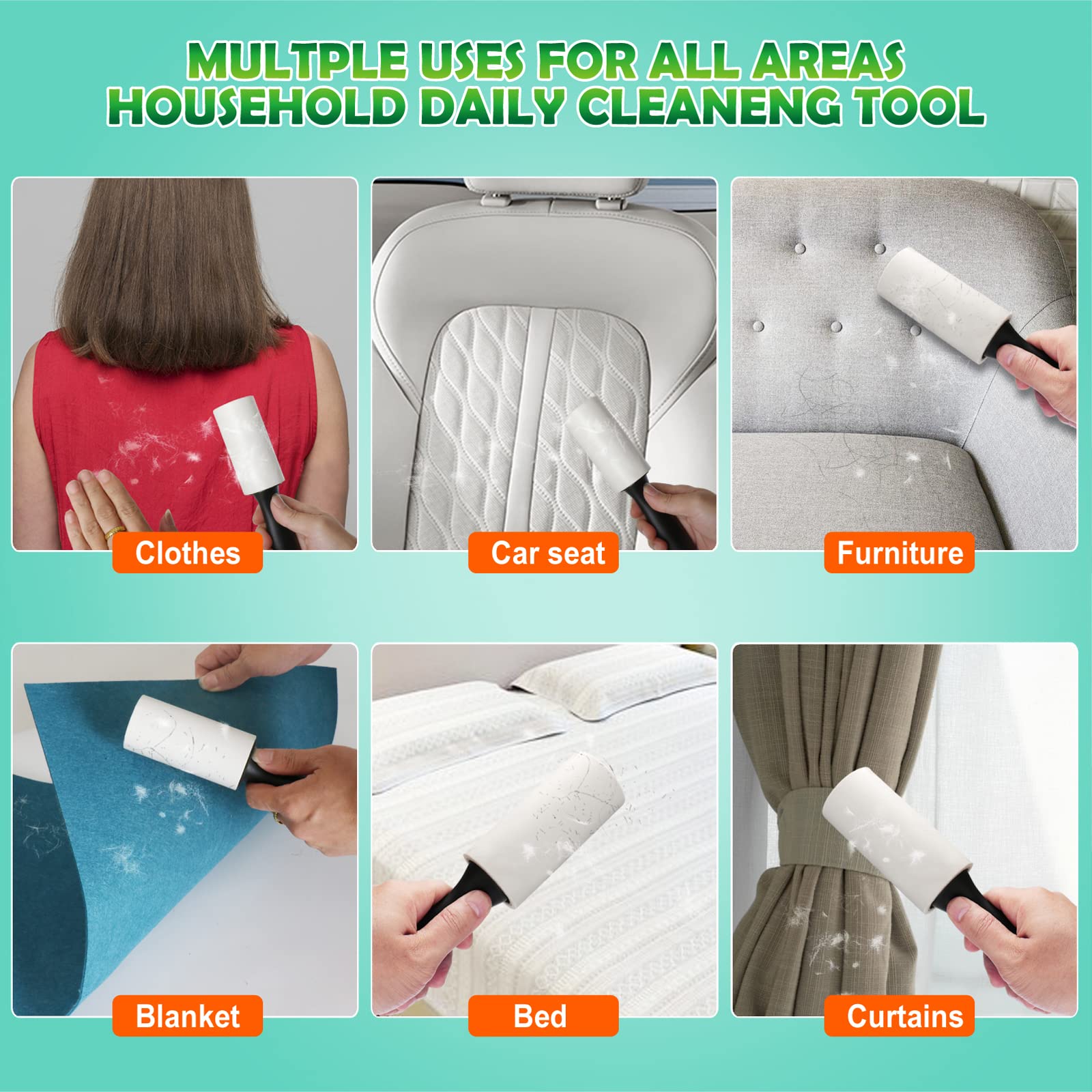 MULTPLE USES FOR ALL AREAS
HOUSEHOLD DAILY CLEANENG TOOL

Clothes

Car seat

Furniture

Blanket

Bed

Curtains