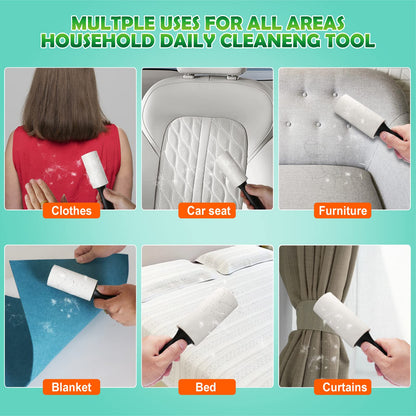 MULTPLE USES FOR ALL AREAS
HOUSEHOLD DAILY CLEANENG TOOL

Clothes

Car seat

Furniture

Blanket

Bed

Curtains