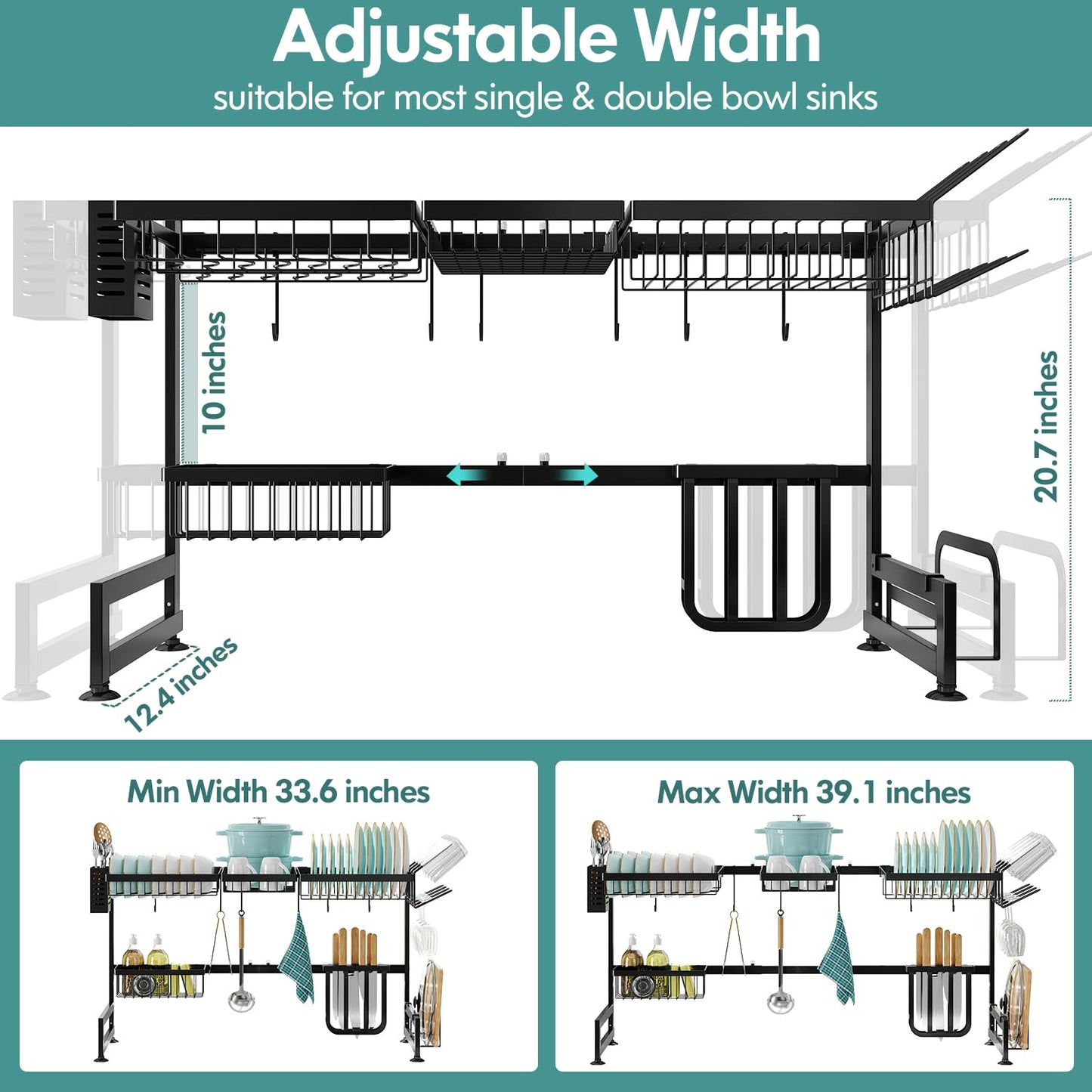 Adjustable Width
suitable for most single & double bowl sinks

10 inches

20.7 inches

12.4 inches

Min Width 33.6 inches

Max Width 39.1 inches