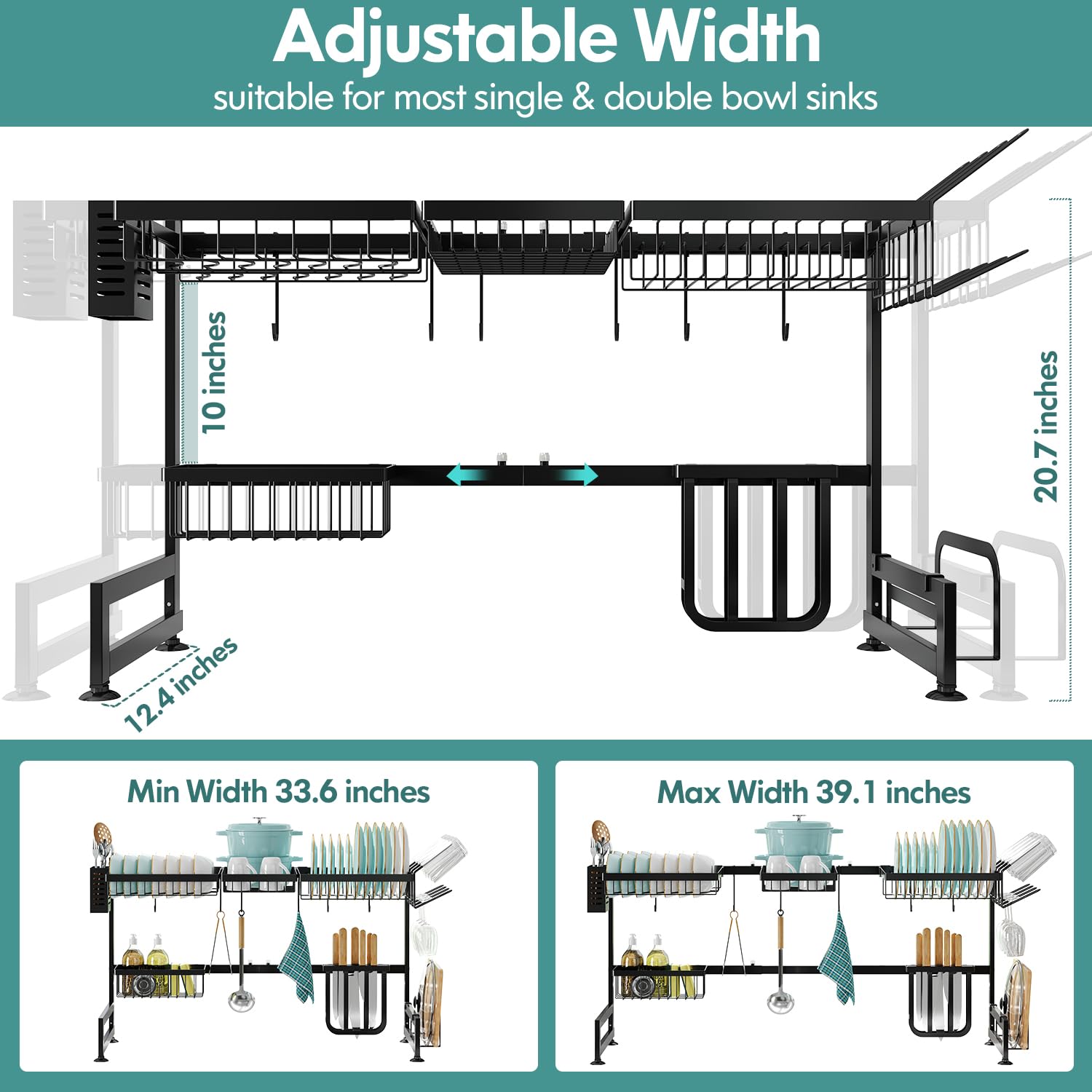 Adjustable Width

suitable for most single & double bowl sinks

10 inches

20.7 inches

12.4 inches

Min Width 33.6 inches

Max Width 39.1 inches