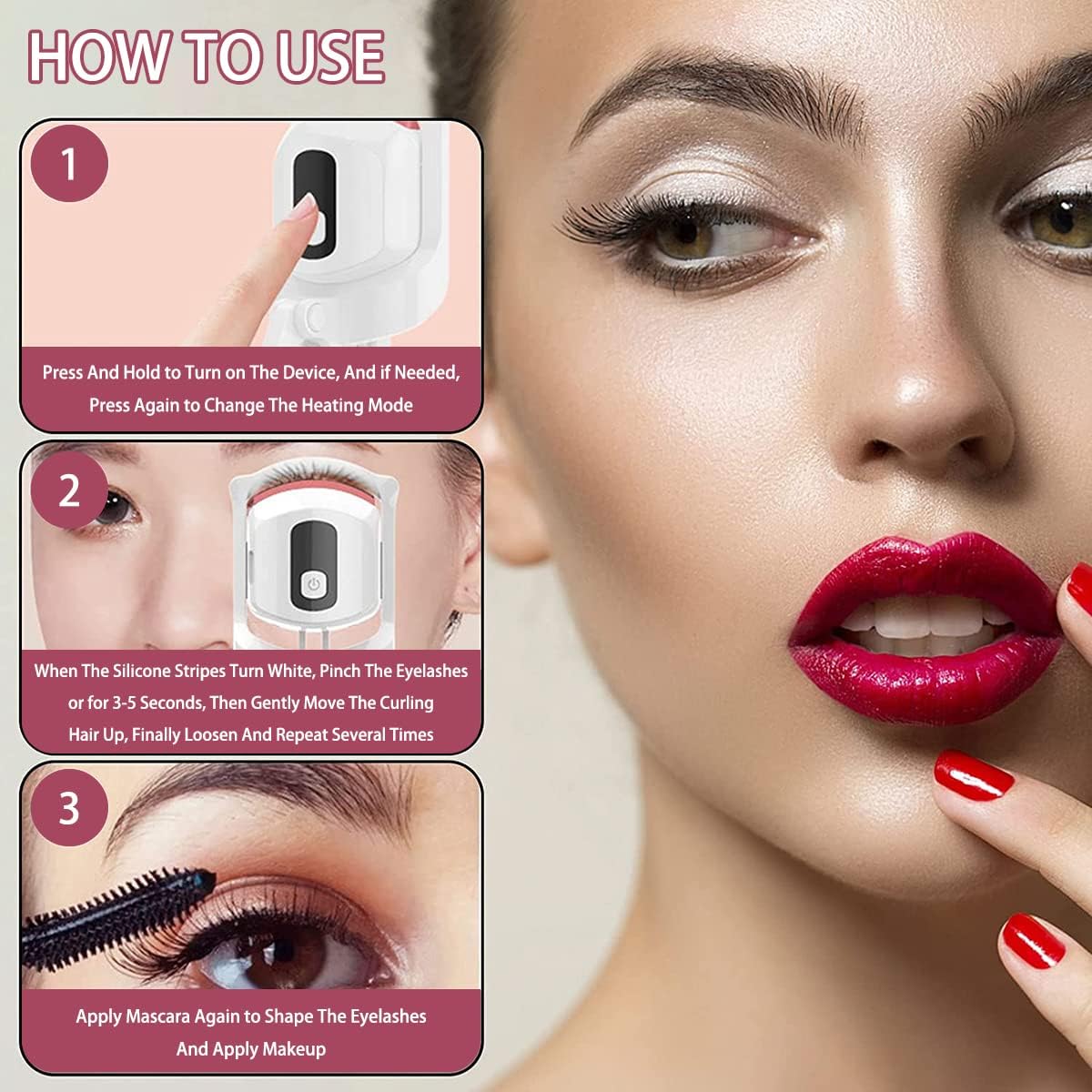 HOW TO USE

1

Press And Hold to Turn on The Device, And if Needed, Press Again to Change The Heating Mode

2

When The Silicone Stripes Turn White, Pinch The Eyelashes or for 3-5 Seconds, Then Gently Move The Curling Hair Up, Finally Loosen And Repeat Several Times

3

Apply Mascara Again to Shape The Eyelashes And Apply Makeup