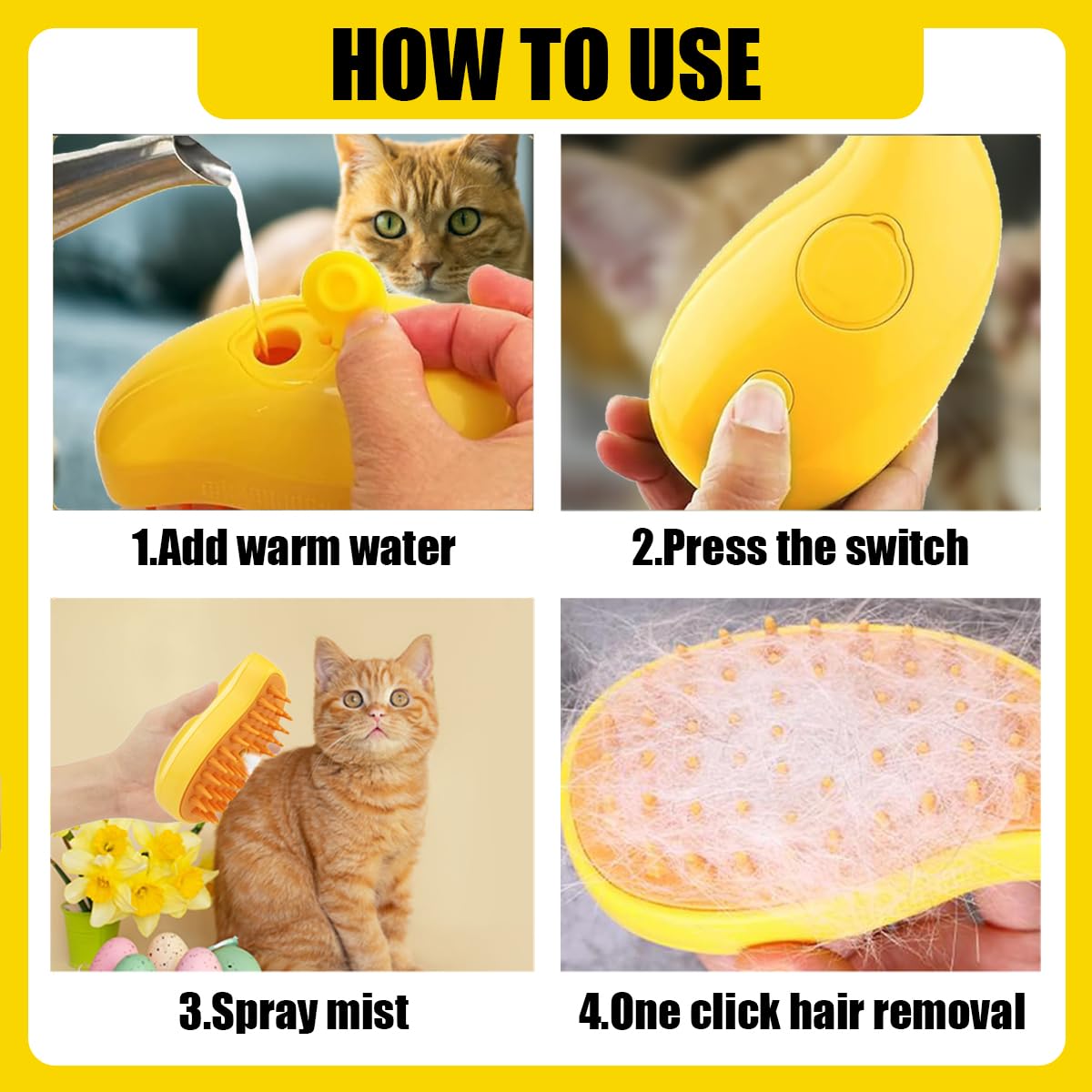 HOW TO USE

1.Add warm water

2.Press the switch

3.Spray mist

4.One click hair removal