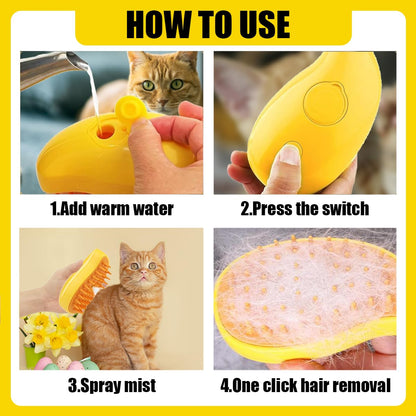 HOW TO USE

1.Add warm water

2.Press the switch

3.Spray mist

4.One click hair removal