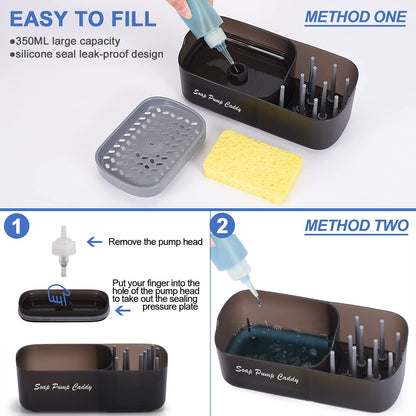 EASY TO FILL
●350ML large capacity
●silicone seal leak-proof design

METHOD ONE

Soap Pump Caddy

1

Remove the pump head

Put your finger into the hole of the pump head to take out the sealing pressure plate

Soap Pump Caddy

2

METHOD TWO

Soap Pump Caddy